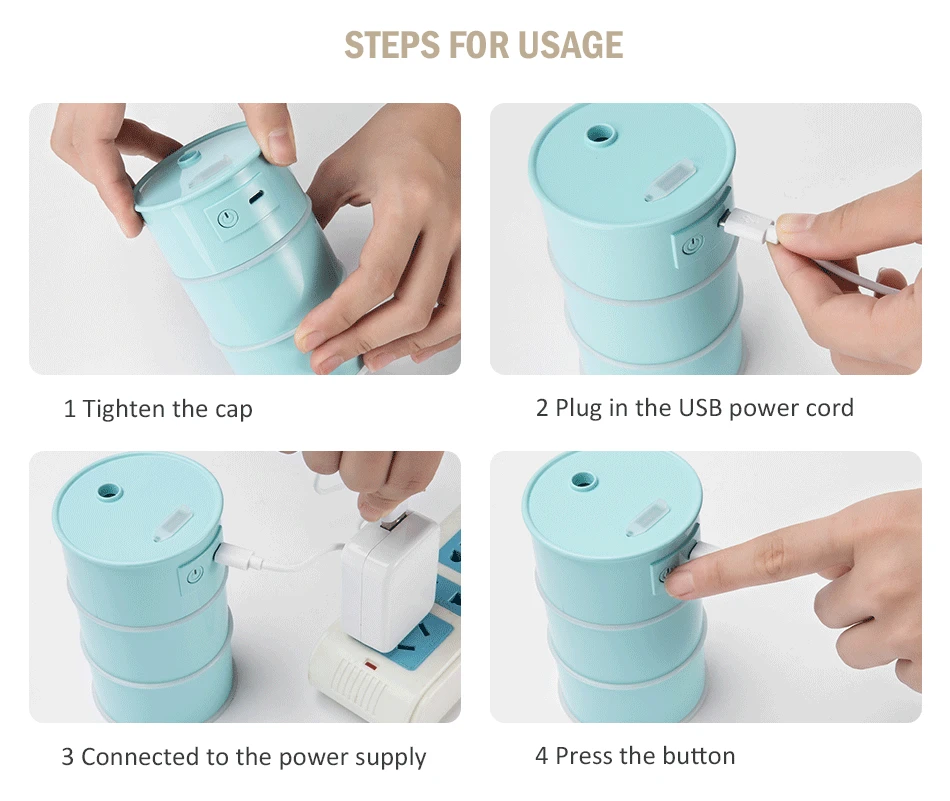 STEPS FOR USAGE

1 Tighten the cap

2 Plug in the USB power cord

3 Connected to the power supply

4 Press the button