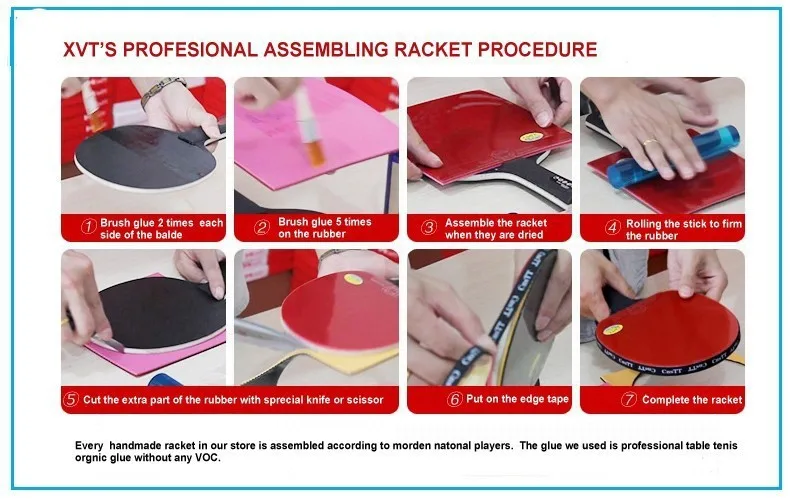 XVT'S PROFESIONAL ASSEMBLING RACKET PROCEDURE

① Brush glue 2 times each side of the balde

② Brush glue 5 times on the rubber

③ Assemble the racket when they are dried

④ Rolling the stick to firm the rubber

⑤ Cut the extra part of the rubber with sprecial knife or scissor

⑥ Put on the edge tape

⑦ Complete the racket

Every handmade racket in our store is assembled according to morden natonal players. The glue we used is professional table tenis orgnic glue without any VOC.