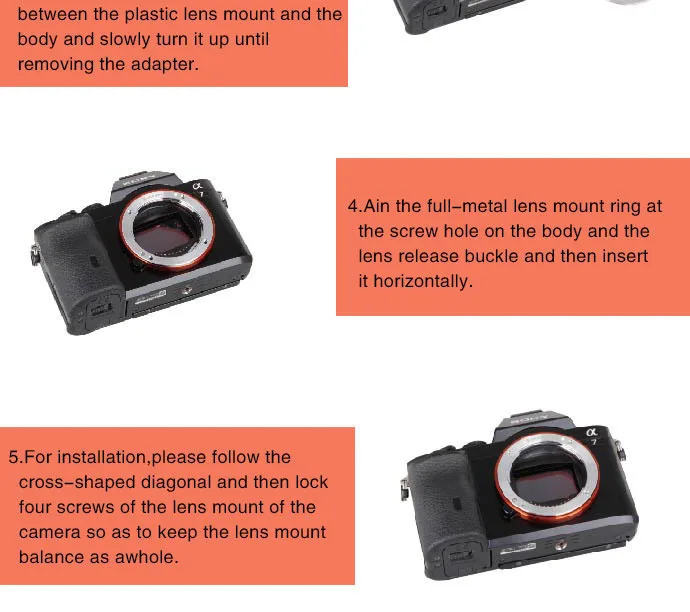 between the plastic lens mount and the body and slowly turn it up until removing the adapter.

SONY
α
7

4.Ain the full–metal lens mount ring at the screw hole on the body and the lens release buckle and then insert it horizontally.

5.For installation,please follow the cross–shaped diagonal and then lock four screws of the lens mount of the camera so as to keep the lens mount balance as awhole.

SONY
α
7