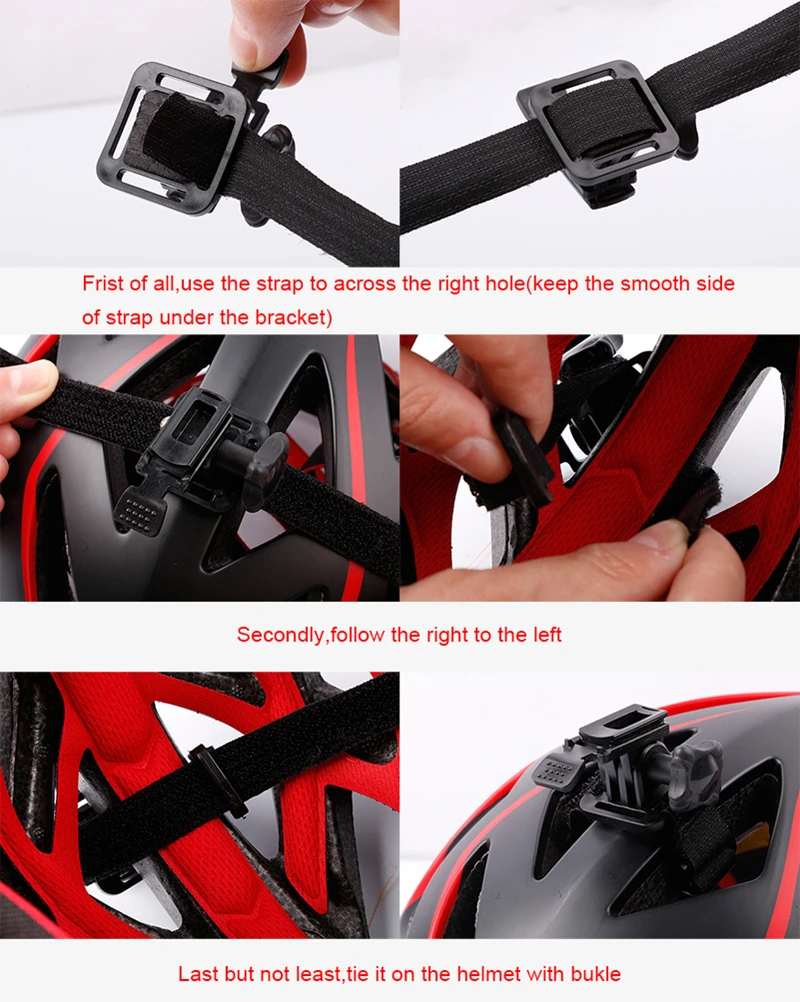 Frist of all,use the strap to across the right hole(keep the smooth side of strap under the bracket)

Secondly,follow the right to the left

Last but not least,tie it on the helmet with bukle