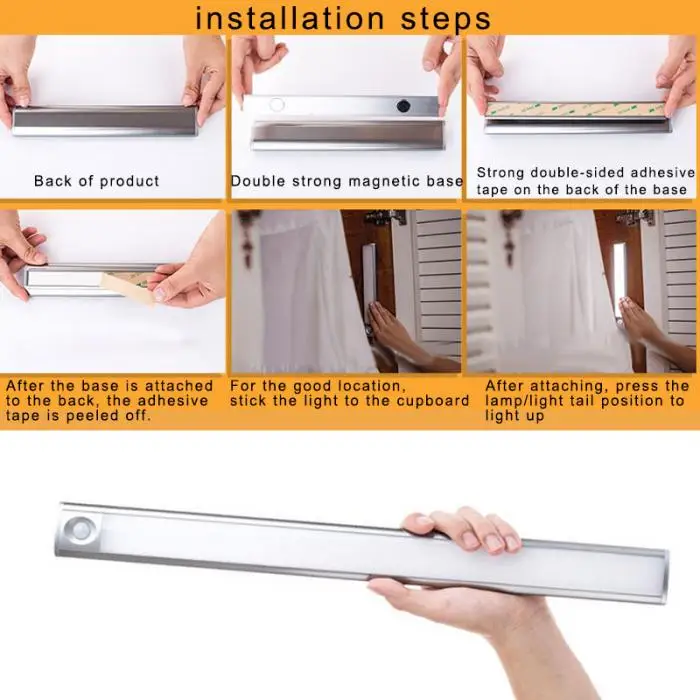 installation steps

Back of product

Double strong magnetic base

Strong double-sided adhesive tape on the back of the base

After the base is attached to the back, the adhesive tape is peeled off.

For the good location, stick the light to the cupboard

After attaching, press the lamp/light tail position to light up