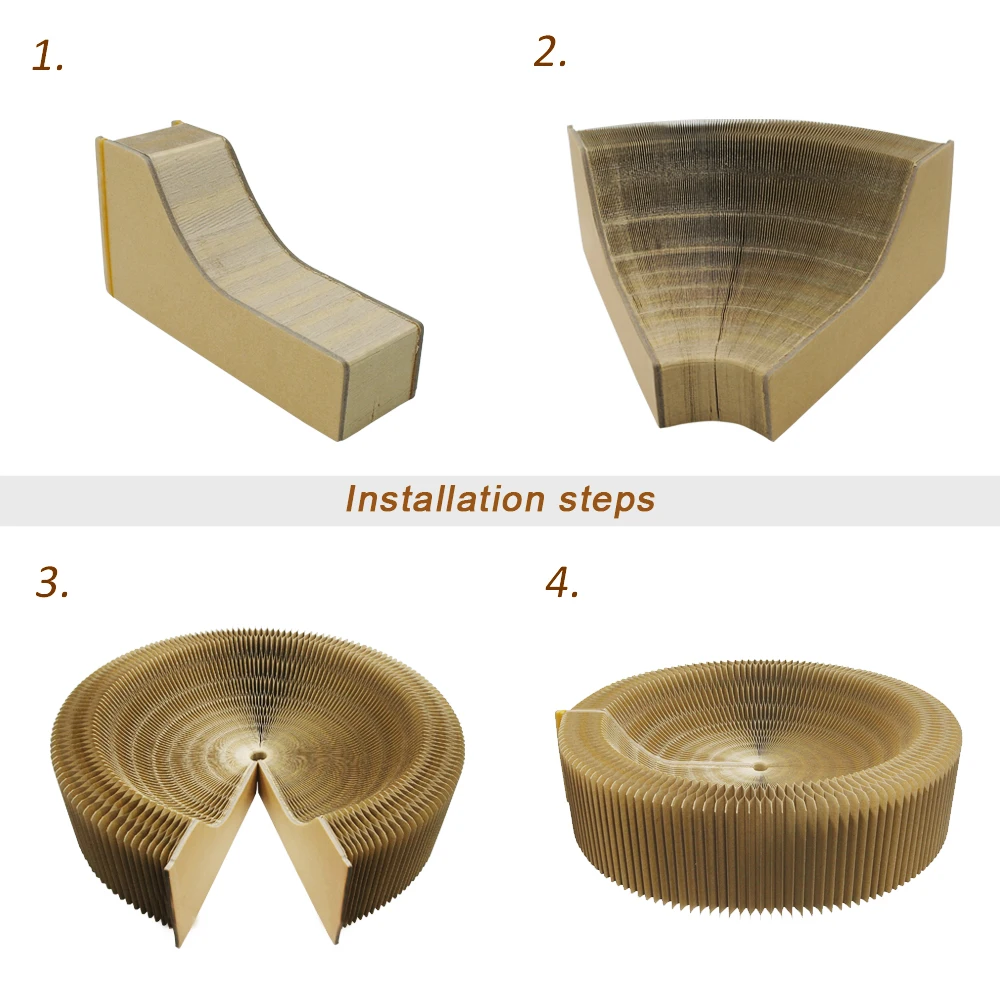 1.

2.

Installation steps

3.

4.