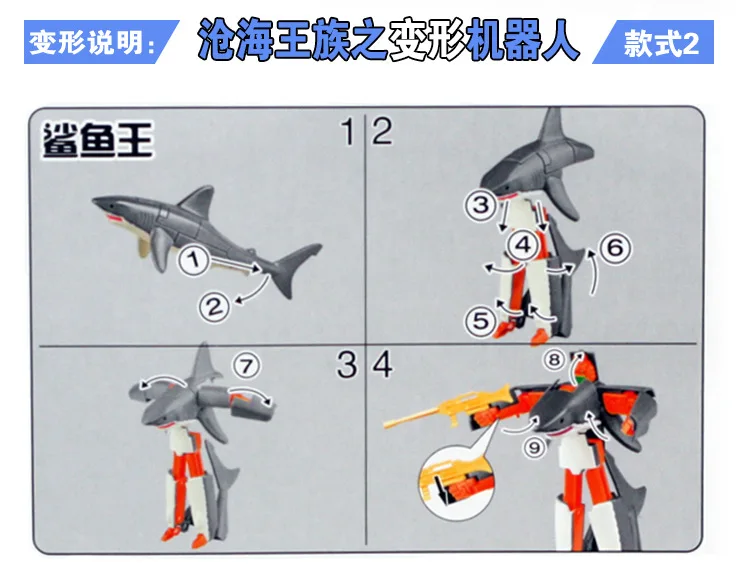 变形说明: 沧海王族之变形机器人 款式2

鲨鱼王

1

①
②

2

③
④
⑤
⑥

3

⑦

4

⑧
⑨