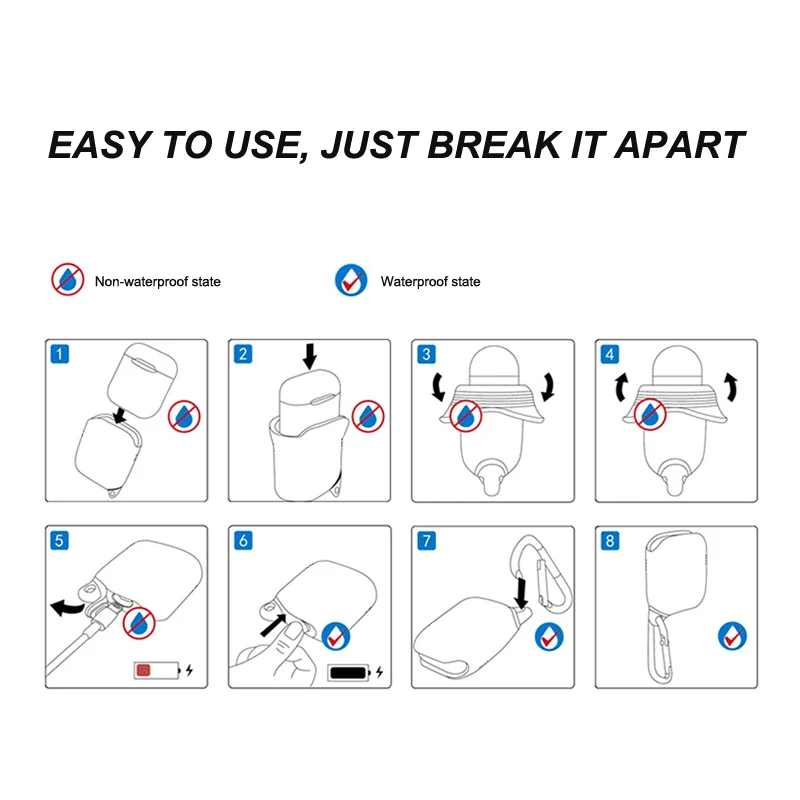 EASY TO USE, JUST BREAK IT APART

Non-waterproof state

Waterproof state

1

2

3

4

5

6

7

8