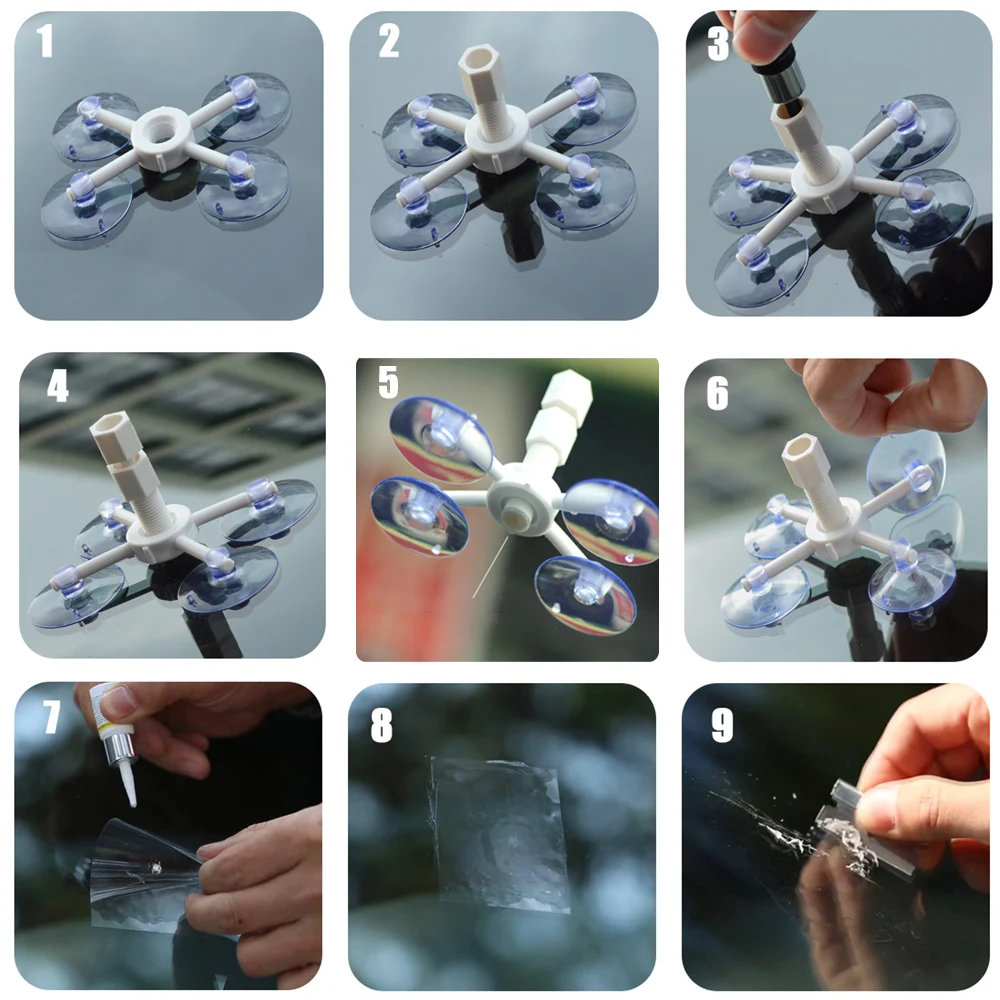 1

2

3

4

5

6

7

8

9