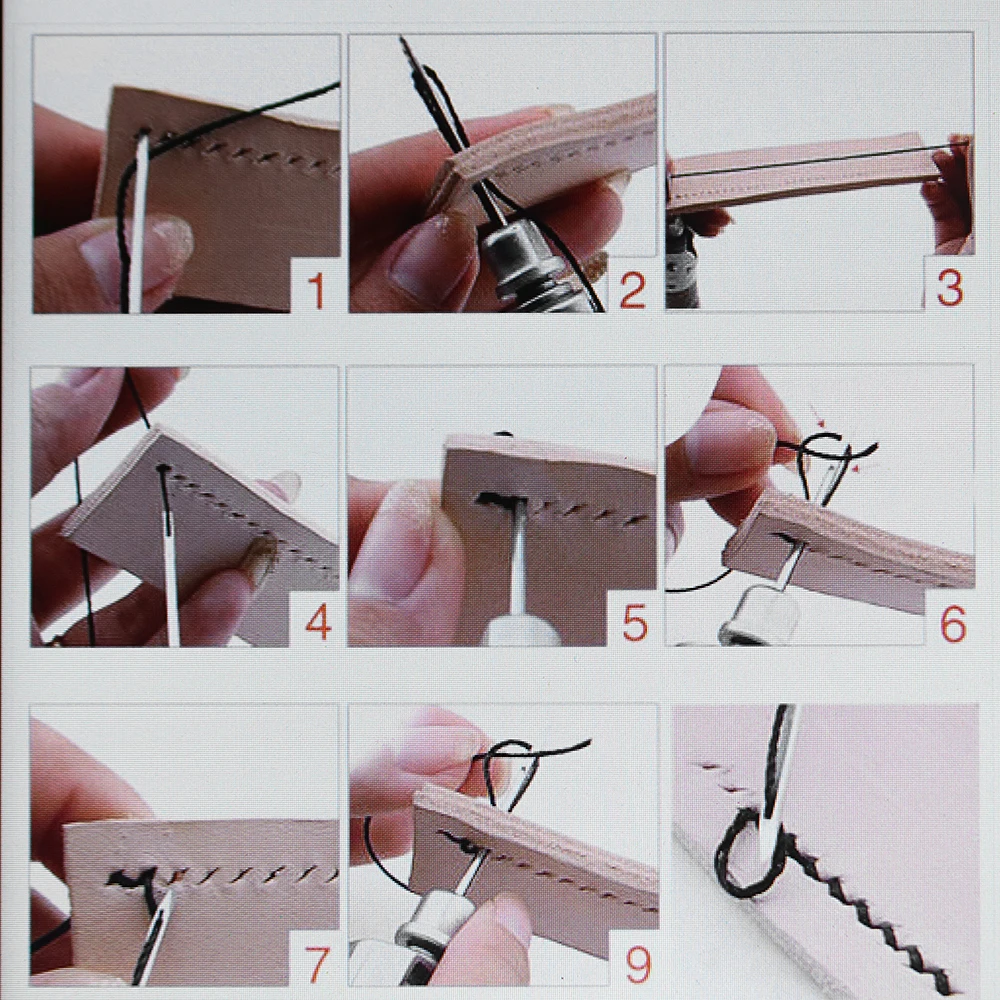 1
2
3
4
5
6
7
9