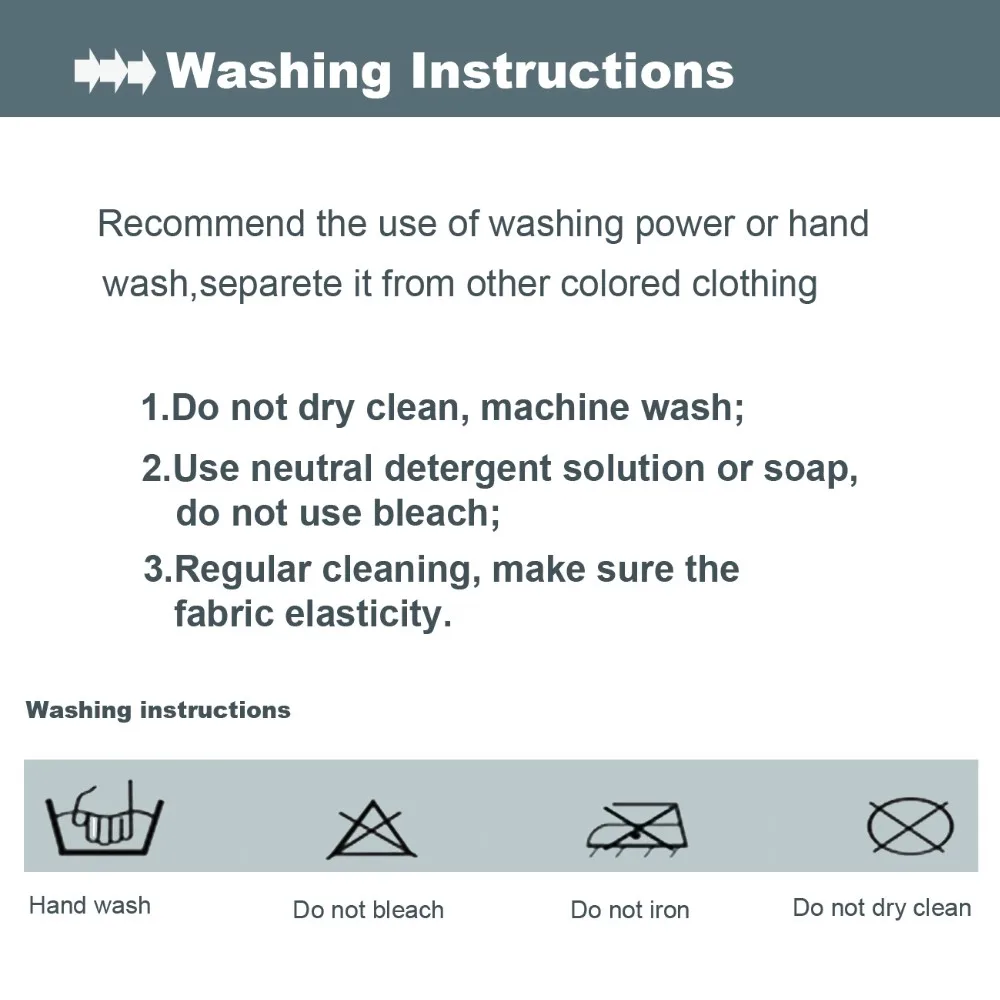 Washing Instructions

Recommend the use of washing power or hand wash,separete it from other colored clothing

1.Do not dry clean, machine wash;

2.Use neutral detergent solution or soap, do not use bleach;

3.Regular cleaning, make sure the fabric elasticity.

Washing instructions

Hand wash

Do not bleach

Do not iron

Do not dry clean