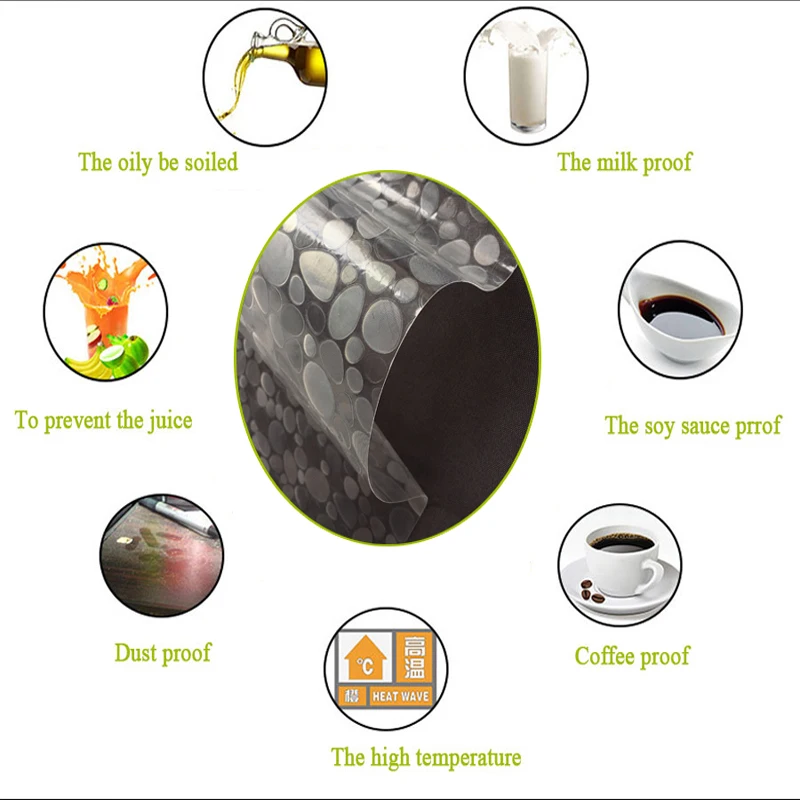 The oily be soiled

The milk proof

To prevent the juice

The soy sauce prrof

Dust proof

Coffee proof

°C 高温 橙 HEAT WAVE

The high temperature