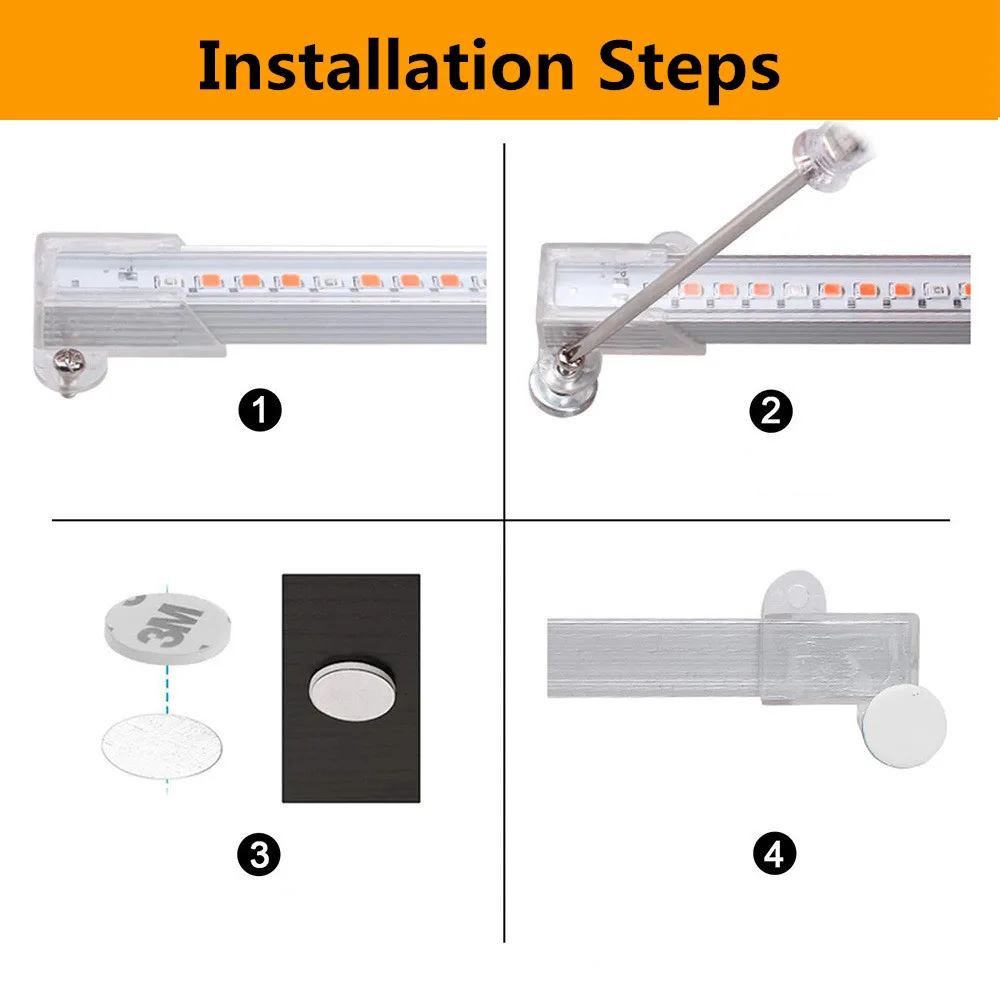 Installation Steps

1

2

3M

3

4