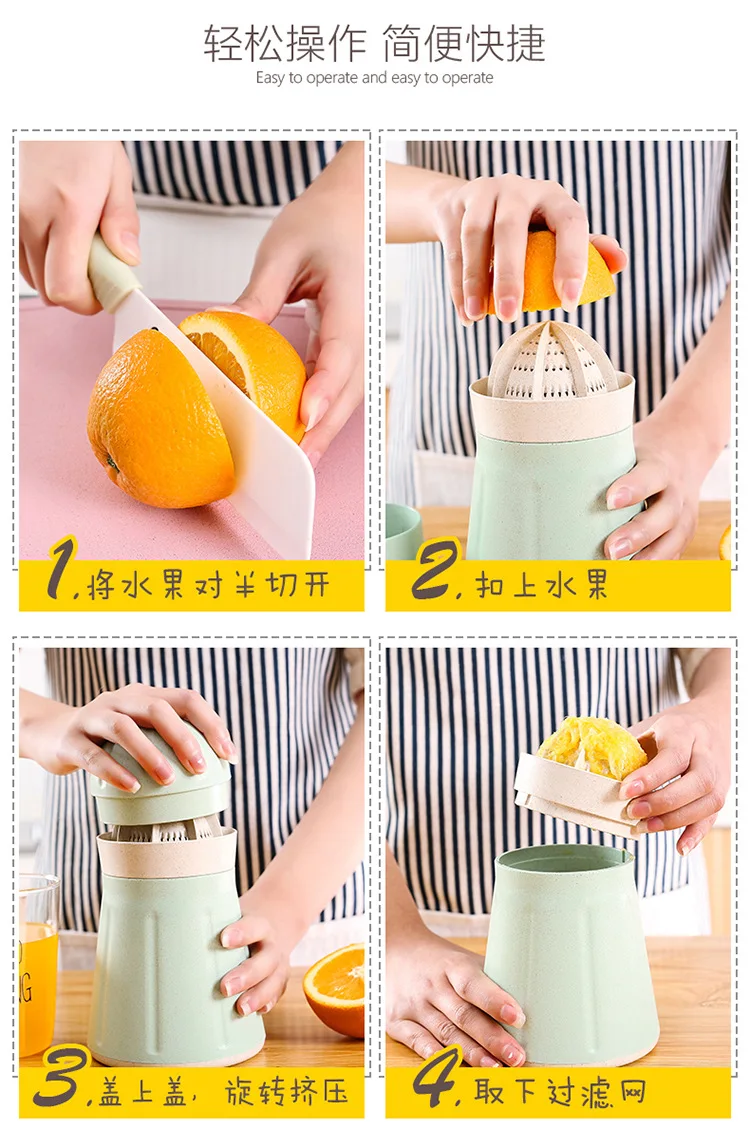 轻松操作 简便快捷
Easy to operate and easy to operate

1.将水果对半切开

2.扣上水果

3.盖上盖，旋转挤压

4.取下过滤网