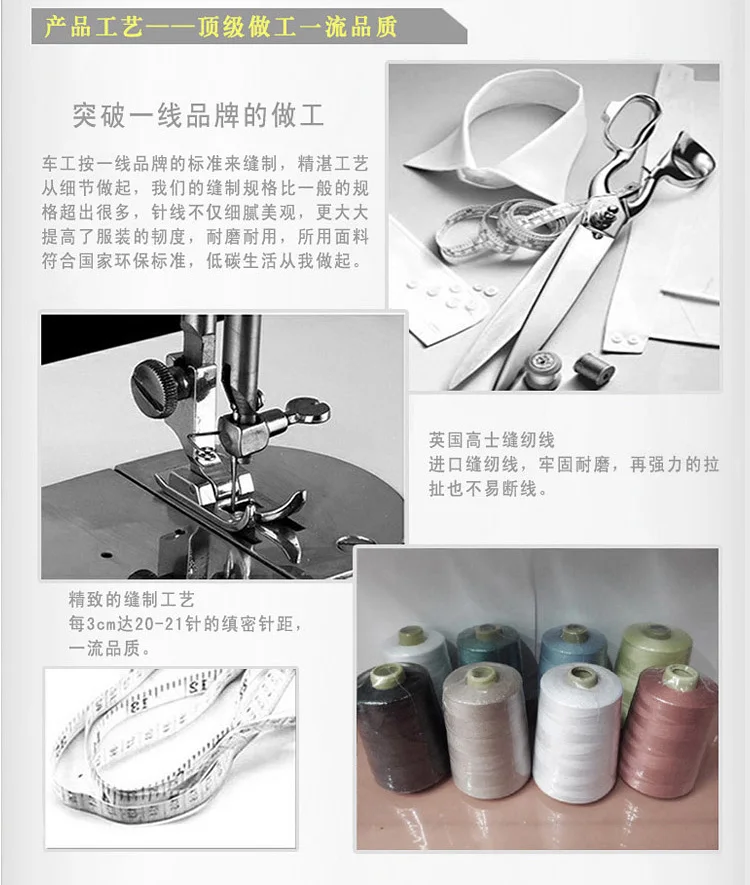 产品工艺——顶级做工一流品质

突破一线品牌的做工

车工按一线品牌的标准来缝制，精湛工艺从细节做起，我们的缝制规格比一般的规格超出很多，针线不仅细腻美观，更大大提高了服装的韧度，耐磨耐用，所用面料符合国家环保标准，低碳生活从我做起。

英国高士缝纫线
进口缝纫线，牢固耐磨，再强力的拉扯也不易断线。

精致的缝制工艺
每3cm达20-21针的缜密针距，一流品质。