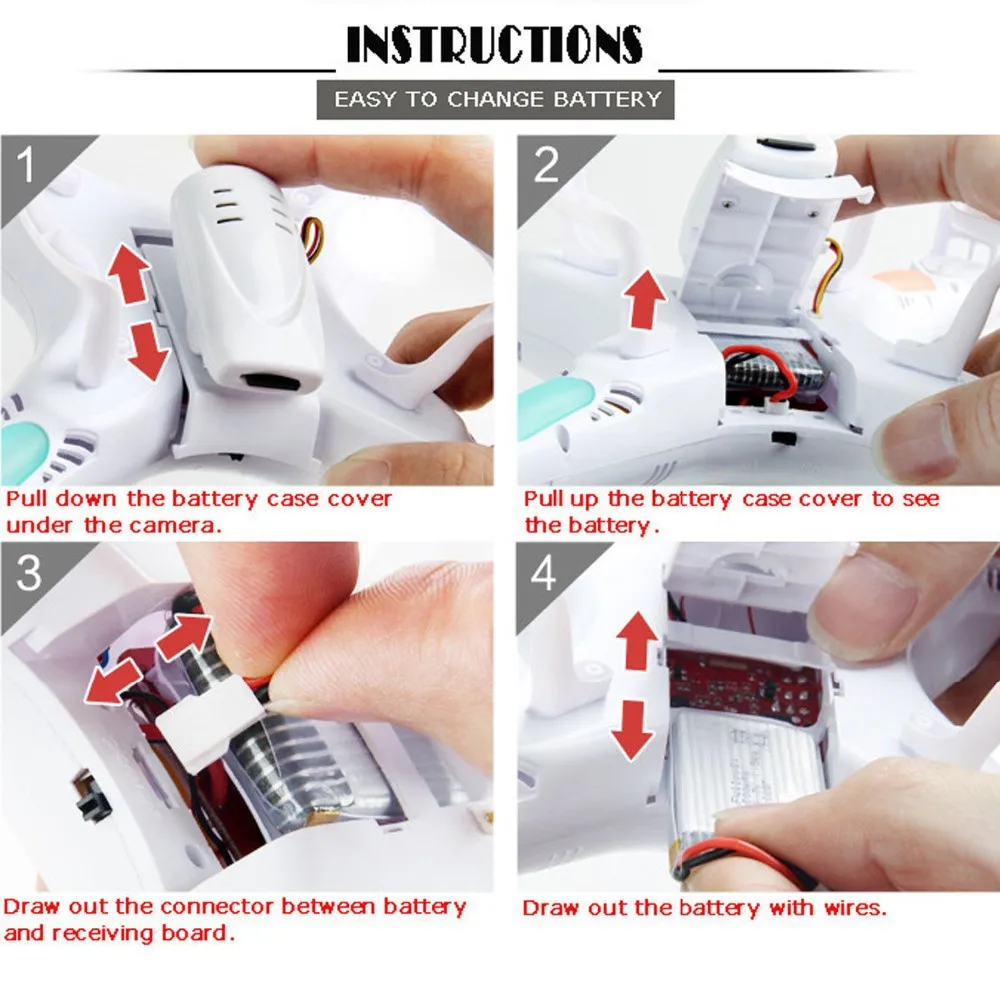 INSTRUCTIONS

EASY TO CHANGE BATTERY

1

Pull down the battery case cover under the camera.

2

Pull up the battery case cover to see the battery.

3

Draw out the connector between battery and receiving board.

4

Draw out the battery with wires.