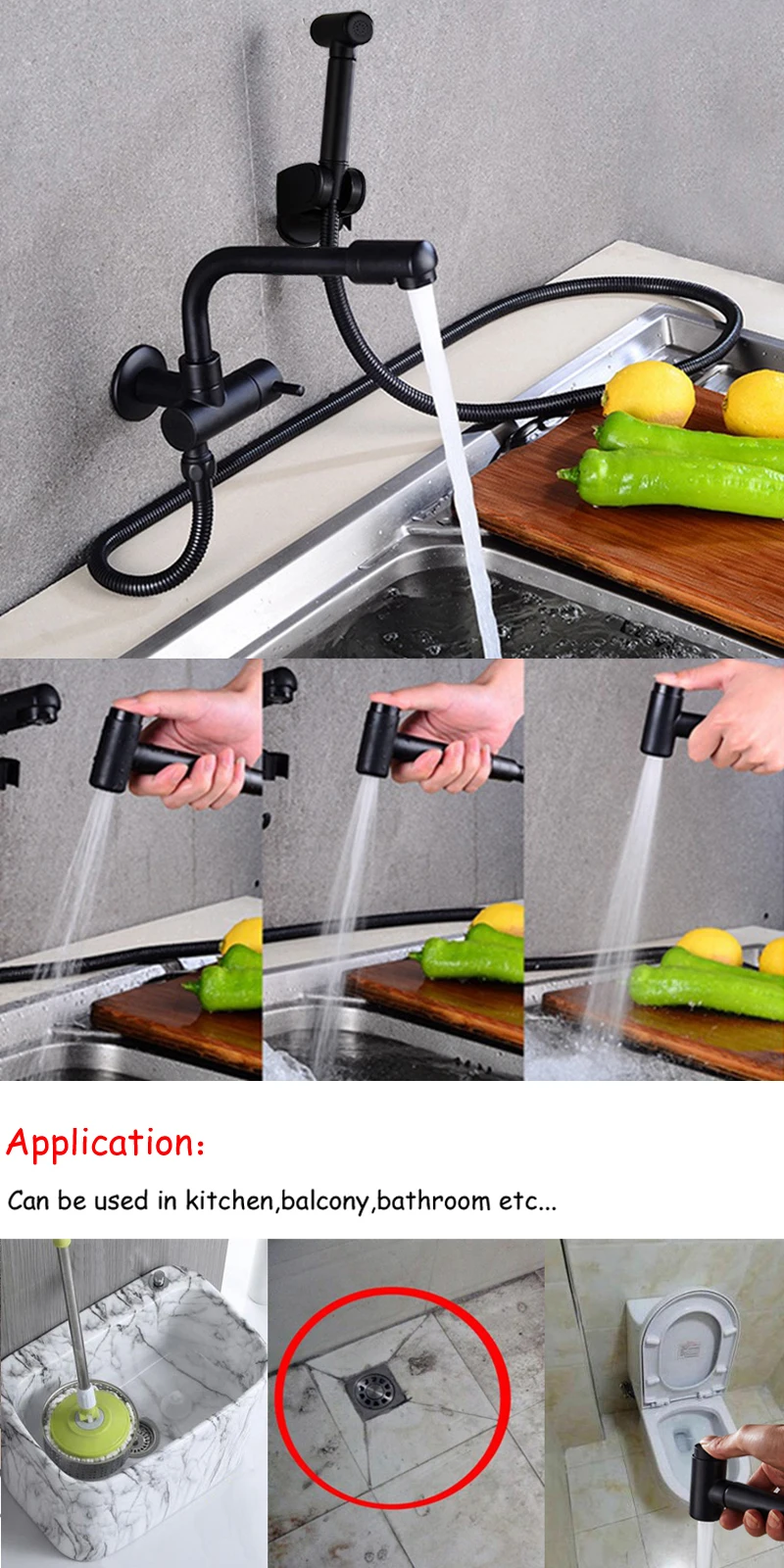 Application:

Can be used in kitchen,balcony,bathroom etc...