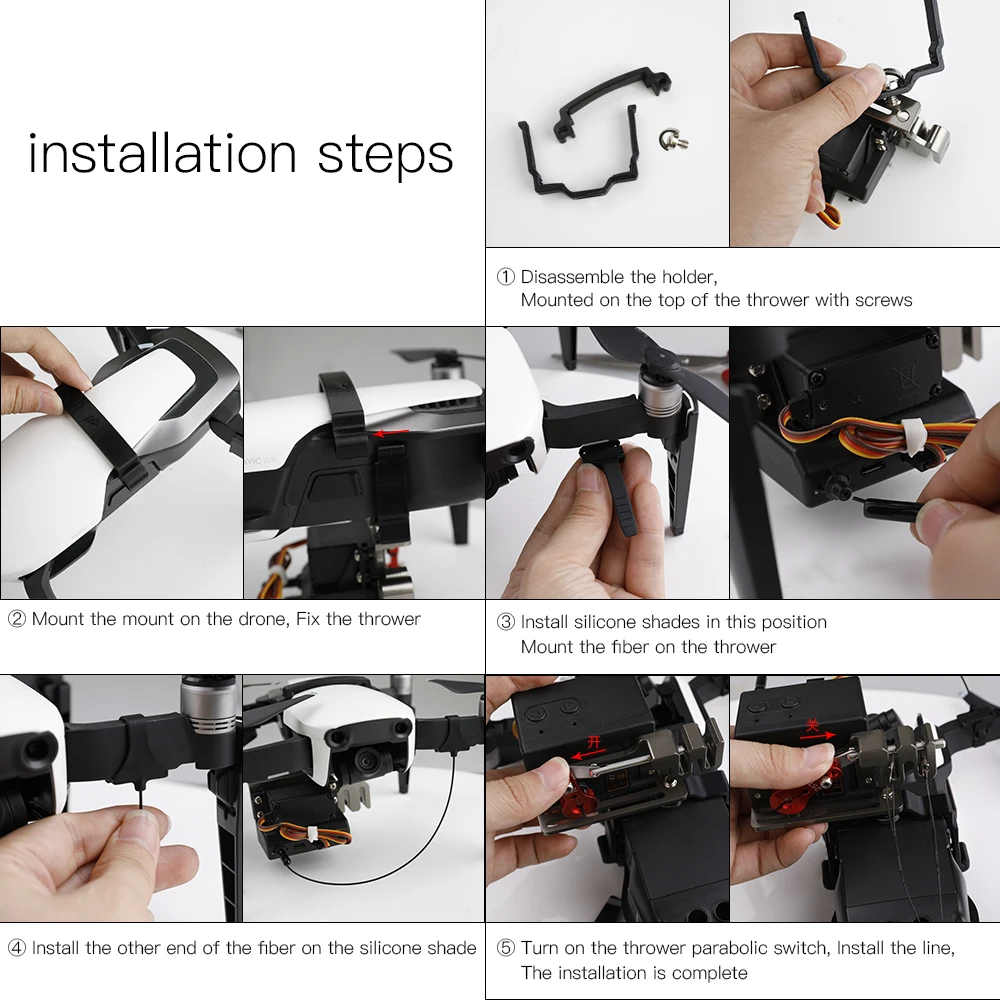 installation steps

① Disassemble the holder,
Mounted on the top of the thrower with screws

VIC AIR

② Mount the mount on the drone, Fix the thrower

③ Install silicone shades in this position
Mount the fiber on the thrower

开

关

④ Install the other end of the fiber on the silicone shade

⑤ Turn on the thrower parabolic switch, Install the line,
The installation is complete