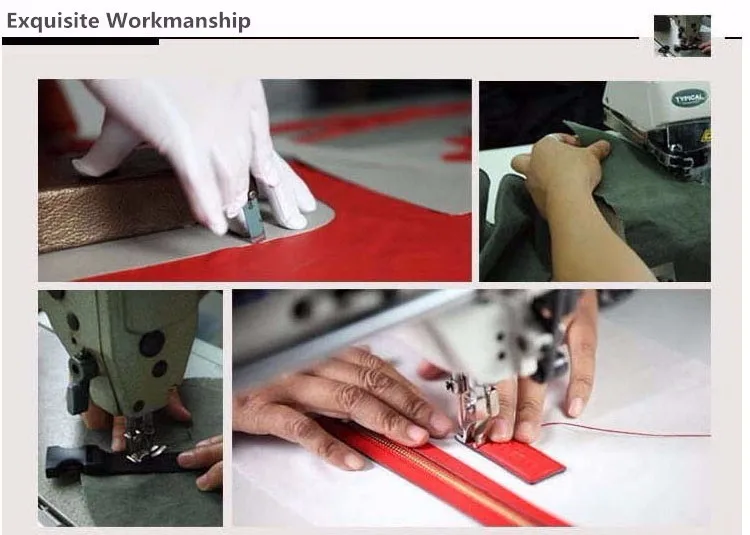 Exquisite Workmanship

TYPICAL