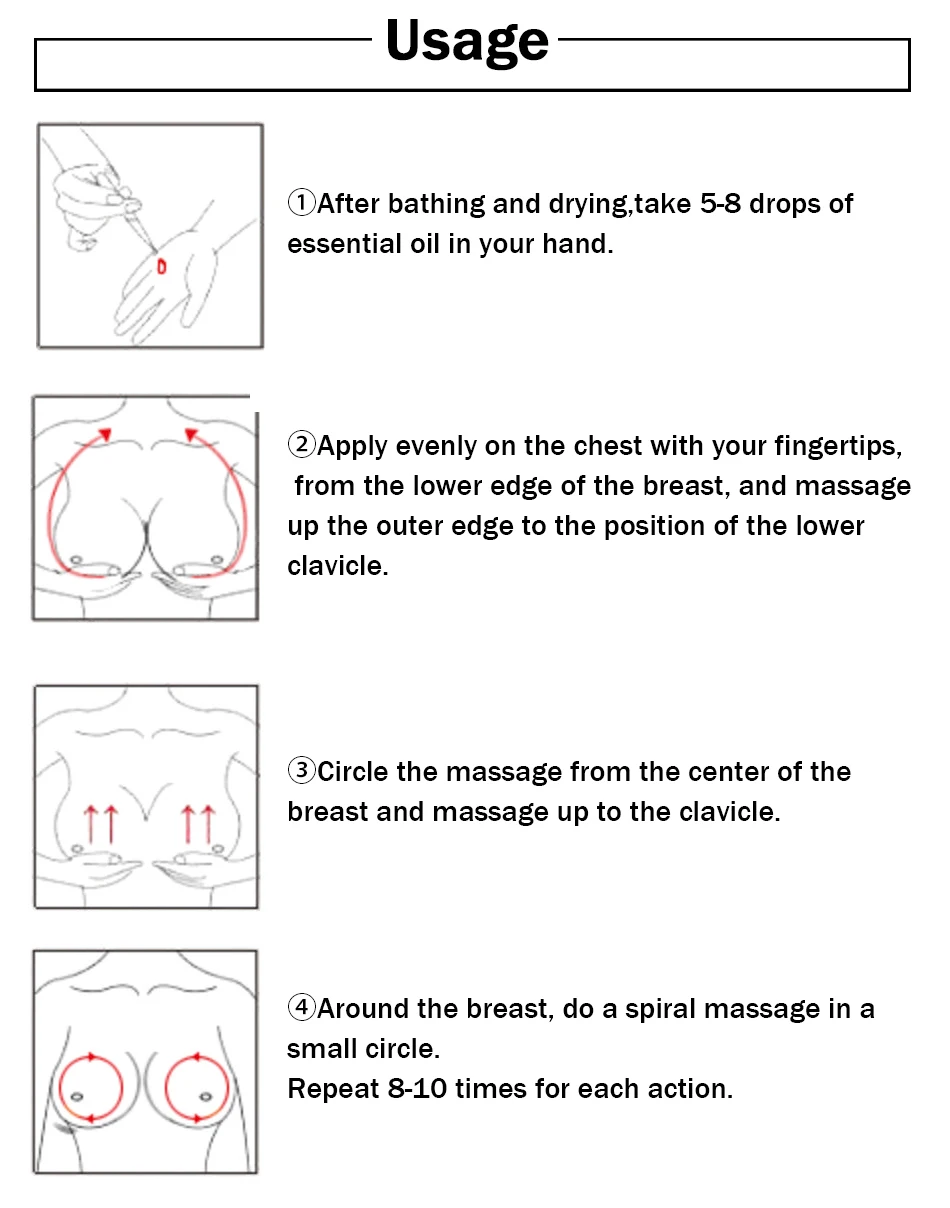 Usage

①After bathing and drying,take 5-8 drops of essential oil in your hand.

②Apply evenly on the chest with your fingertips, from the lower edge of the breast, and massage up the outer edge to the position of the lower clavicle.

③Circle the massage from the center of the breast and massage up to the clavicle.

④Around the breast, do a spiral massage in a small circle.
Repeat 8-10 times for each action.