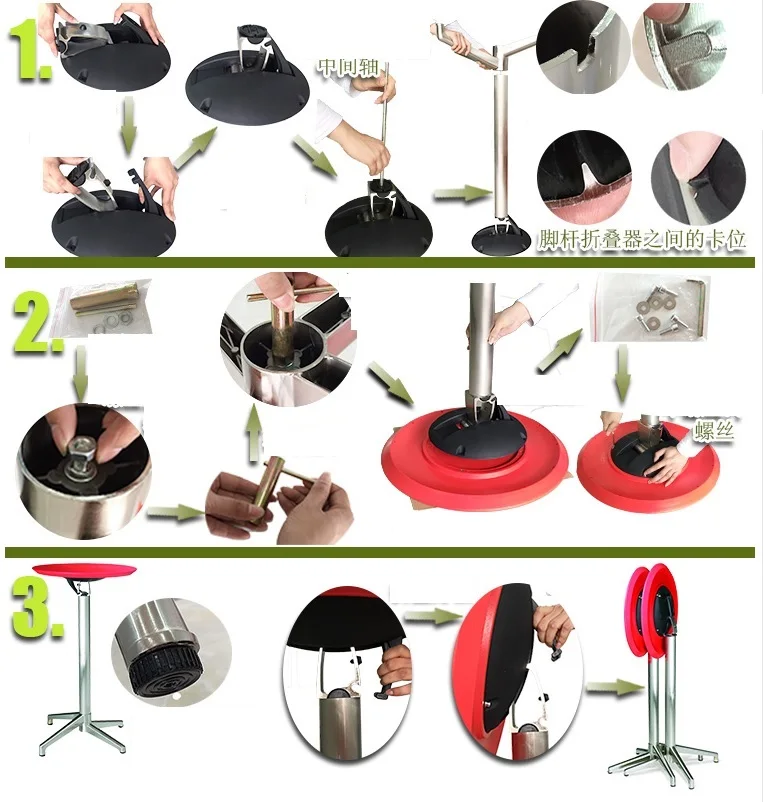 1.

中间轴

脚杆折叠器之间的卡位

2.

螺丝

3.