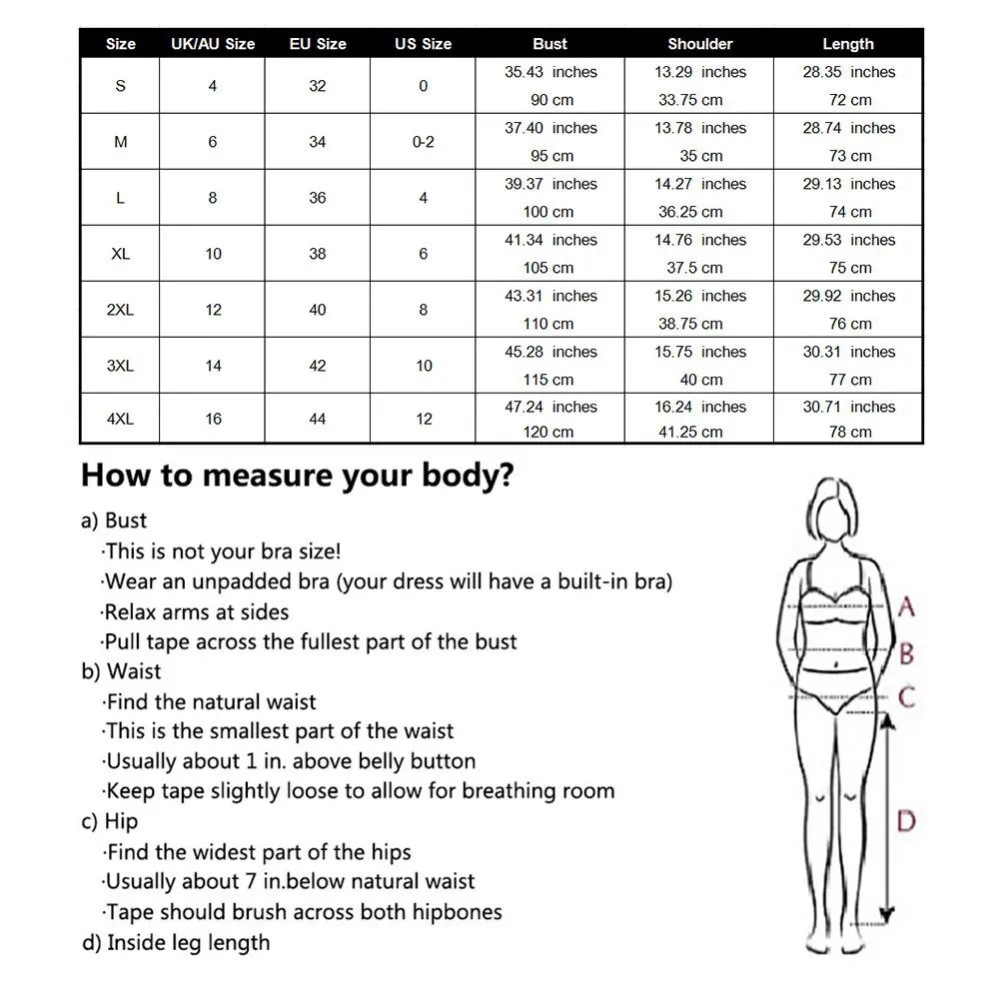 | Size | UK/AU Size | EU Size | US Size | Bust | Shoulder | Length |
|---|---|---|---|---|---|---|
| S | 4 | 32 | 0 | 35.43 inches 90 cm | 13.29 inches 33.75 cm | 28.35 inches 72 cm |
| M | 6 | 34 | 0-2 | 37.40 inches 95 cm | 13.78 inches 35 cm | 28.74 inches 73 cm |
| L | 8 | 36 | 4 | 39.37 inches 100 cm | 14.27 inches 36.25 cm | 29.13 inches 74 cm |
| XL | 10 | 38 | 6 | 41.34 inches 105 cm | 14.76 inches 37.5 cm | 29.53 inches 75 cm |
| 2XL | 12 | 40 | 8 | 43.31 inches 110 cm | 15.26 inches 38.75 cm | 29.92 inches 76 cm |
| 3XL | 14 | 42 | 10 | 45.28 inches 115 cm | 15.75 inches 40 cm | 30.31 inches 77 cm |
| 4XL | 16 | 44 | 12 | 47.24 inches 120 cm | 16.24 inches 41.25 cm | 30.71 inches 78 cm |

How to measure your body?

a) Bust
·This is not your bra size!
·Wear an unpadded bra (your dress will have a built-in bra)
·Relax arms at sides
·Pull tape across the fullest part of the bust
b) Waist
·Find the natural waist
·This is the smallest part of the waist
·Usually about 1 in. above belly button
·Keep tape slightly loose to allow for breathing room
c) Hip
·Find the widest part of the hips
·Usually about 7 in.below natural waist
·Tape should brush across both hipbones
d) Inside leg length

A
B
C
D