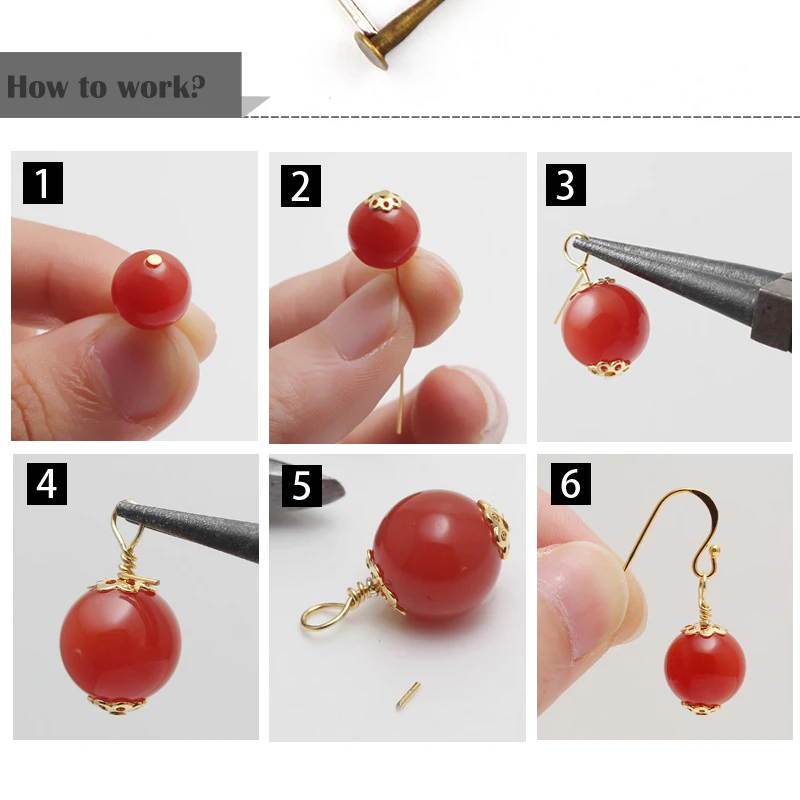 How to work?

1

2

3

4

5

6