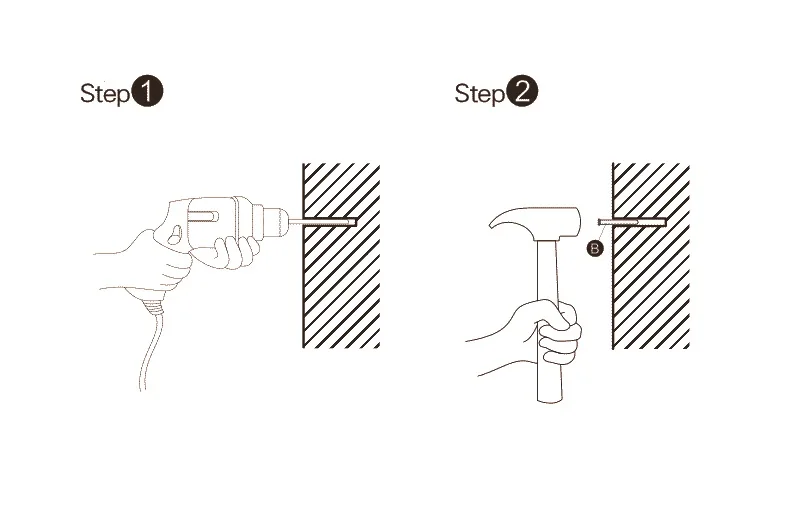 Step 1

Step 2

B