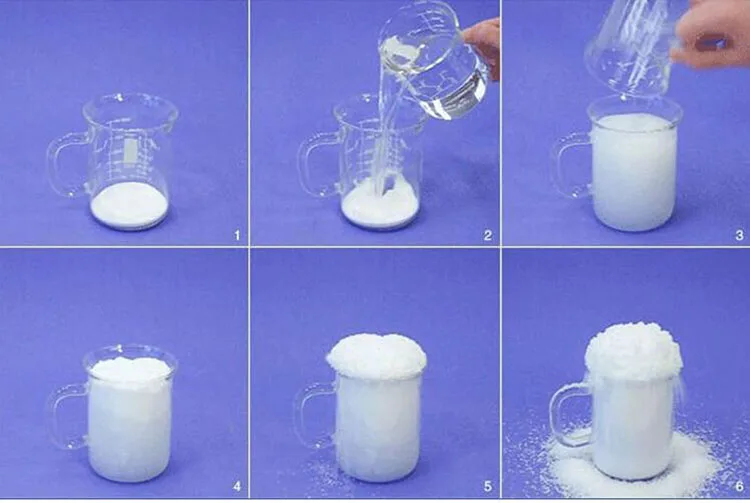 1

2

3

4

5

6