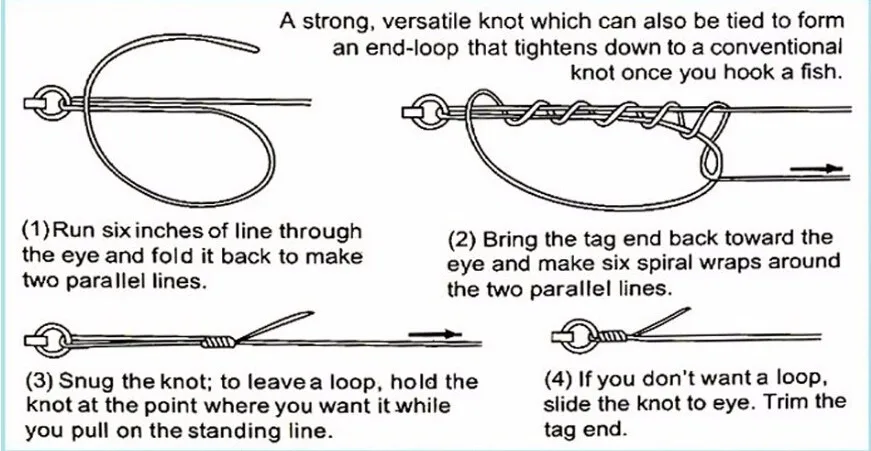 A strong, versatile knot which can also be tied to form an end-loop that tightens down to a conventional knot once you hook a fish.

(1) Run six inches of line through the eye and fold it back to make two parallel lines.

(2) Bring the tag end back toward the eye and make six spiral wraps around the two parallel lines.

(3) Snug the knot; to leave a loop, hold the knot at the point where you want it while you pull on the standing line.

(4) If you don't want a loop, slide the knot to eye. Trim the tag end.