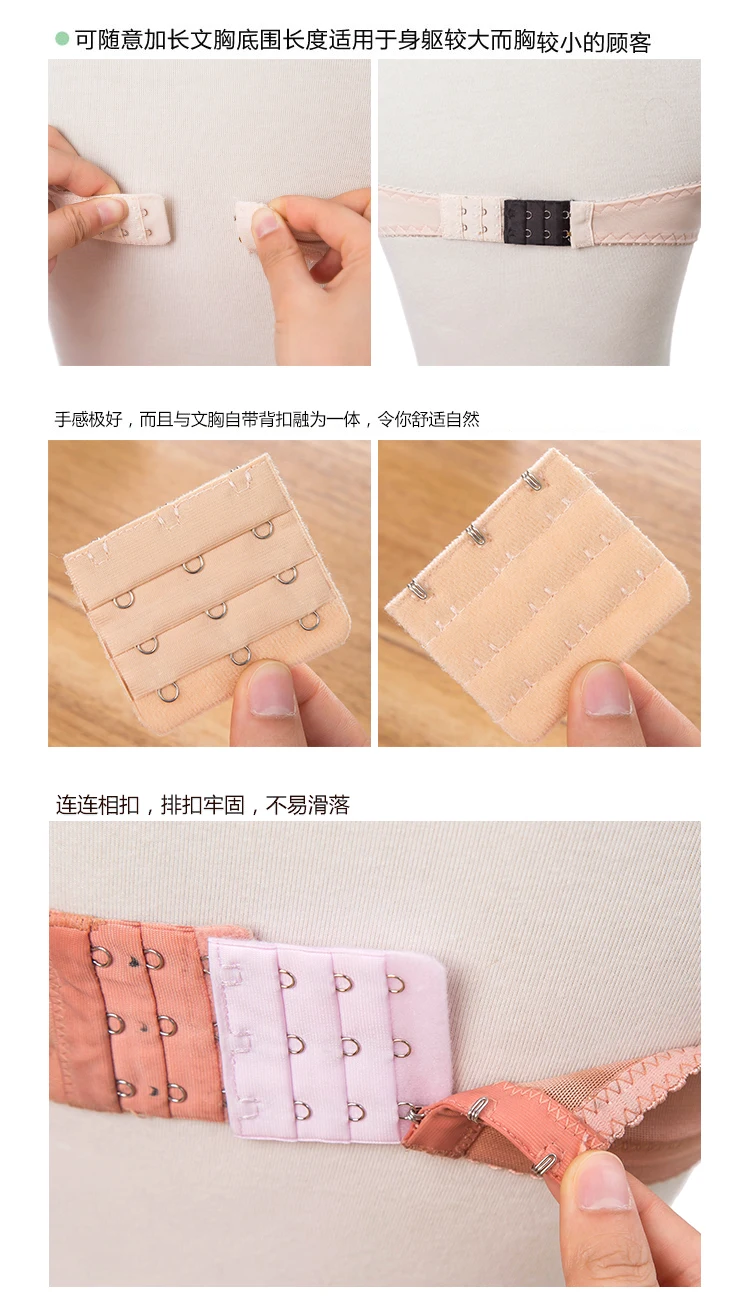 可随意加长文胸底围长度适用于身躯较大而胸较小的顾客

手感极好，而且与文胸自带背扣融为一体，令你舒适自然

连连相扣，排扣牢固，不易滑落