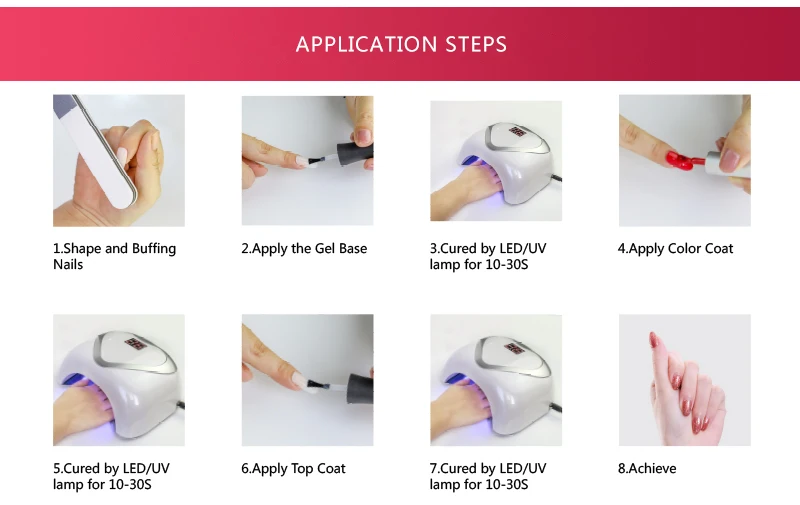 APPLICATION STEPS

1.Shape and Buffing Nails

2.Apply the Gel Base

3.Cured by LED/UV lamp for 10-30S

4.Apply Color Coat

5.Cured by LED/UV lamp for 10-30S

6.Apply Top Coat

7.Cured by LED/UV lamp for 10-30S

8.Achieve