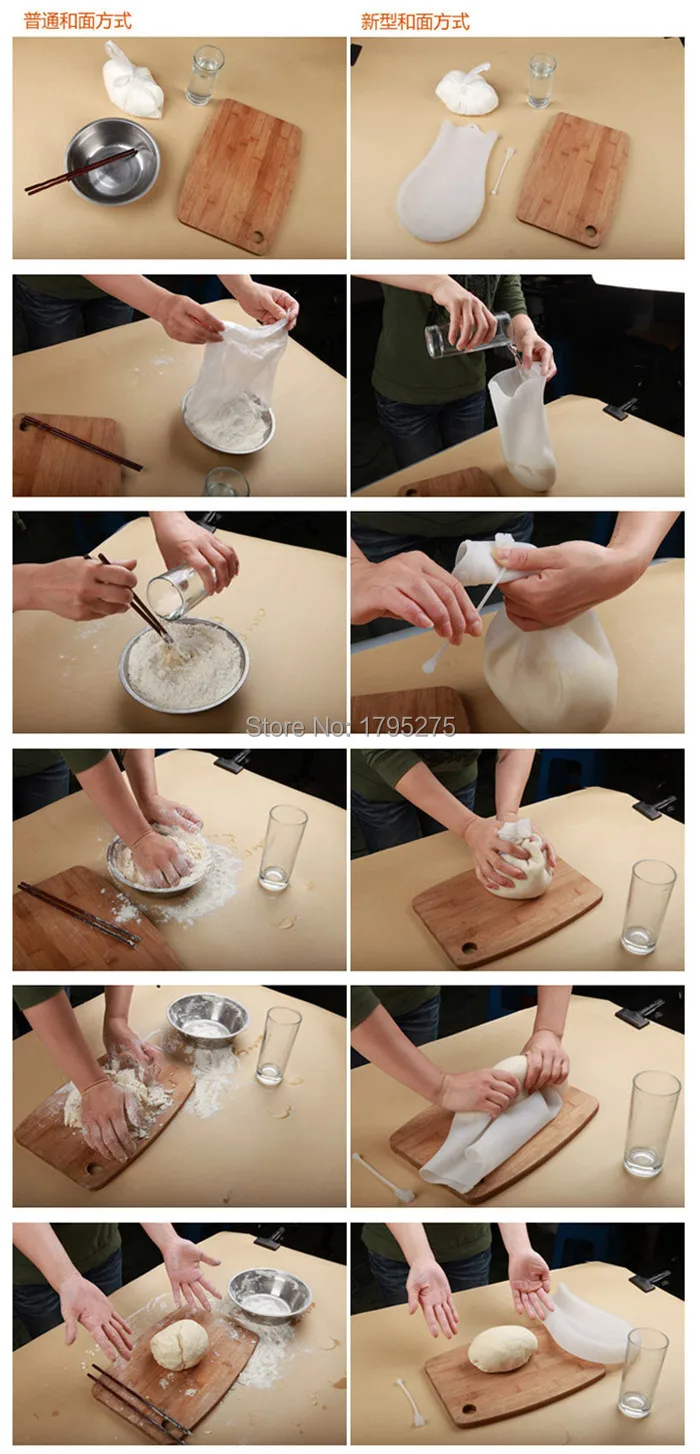 普通和面方式

新型和面方式

Store No: 1795275