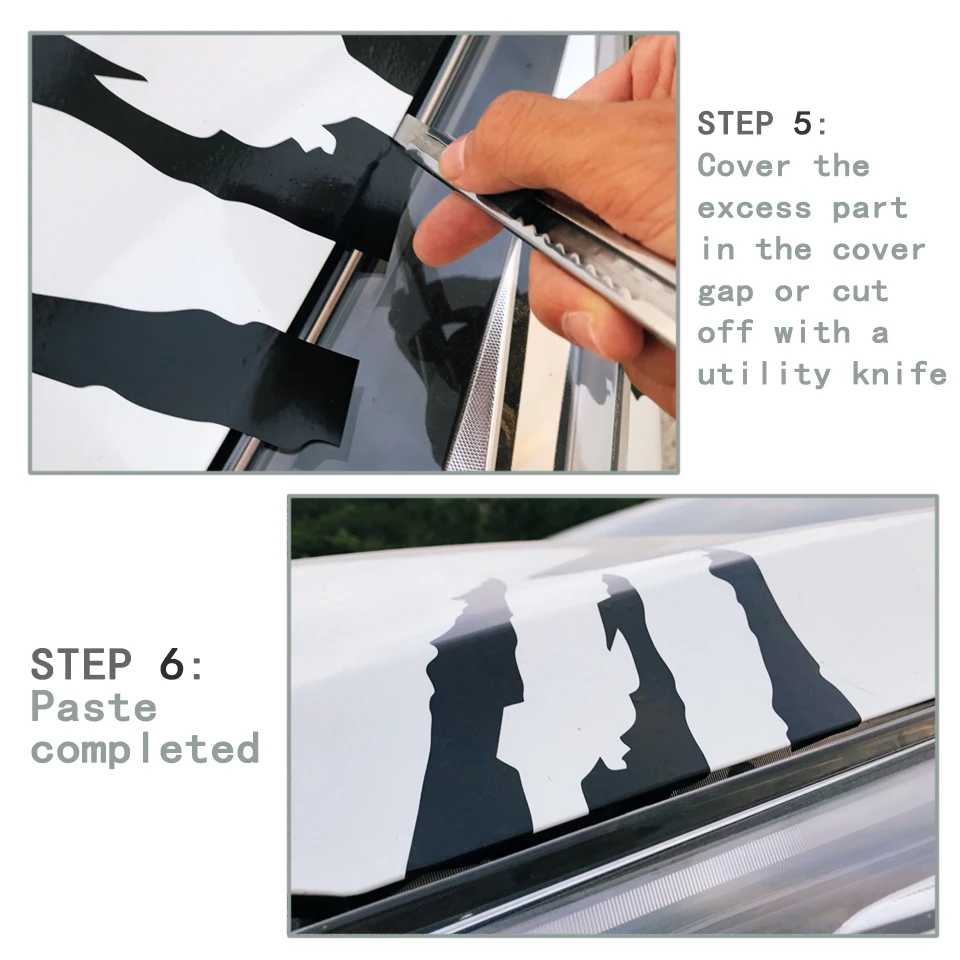 STEP 5:
Cover the excess part in the cover gap or cut off with a utility knife

STEP 6:
Paste completed