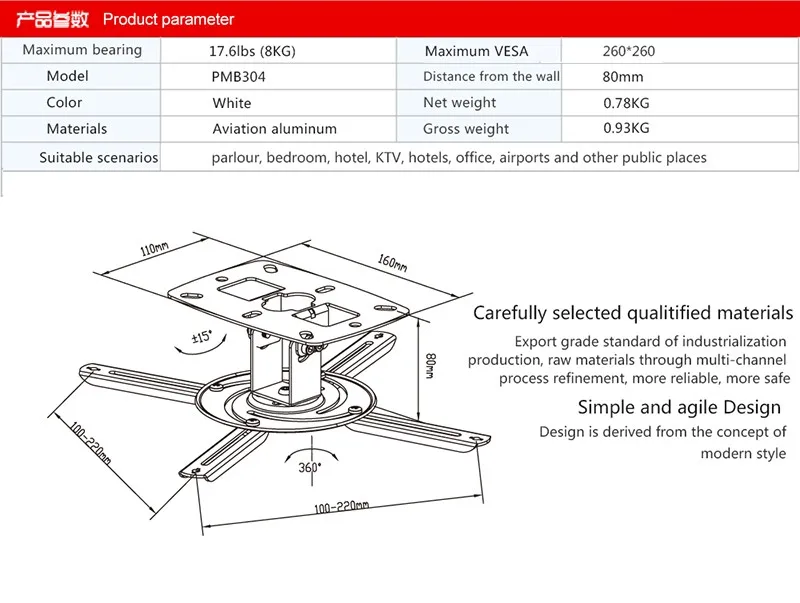 产品参数 Product parameter

| Maximum bearing | 17.6lbs (8KG) | Maximum VESA | 260*260 |
|---|---|---|---|
| Model | PMB304 | Distance from the wall | 80mm |
| Color | White | Net weight | 0.78KG |
| Materials | Aviation aluminum | Gross weight | 0.93KG |
| Suitable scenarios | parlour, bedroom, hotel, KTV, hotels, office, airports and other public places | | |

110mm
160mm
±15°
80mm
100-220mm
360°
100-220mm

Carefully selected qualitified materials

Export grade standard of industrialization production, raw materials through multi-channel process refinement, more reliable, more safe

Simple and agile Design

Design is derived from the concept of modern style