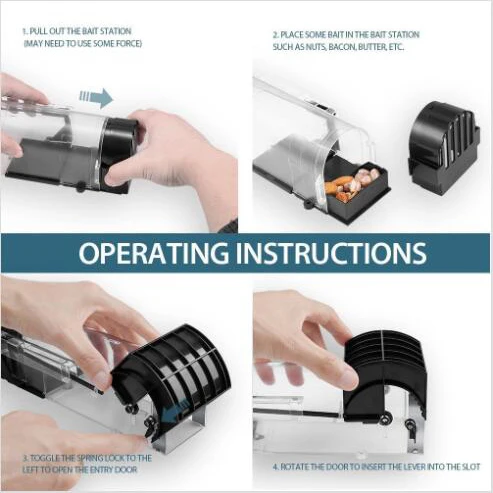 1. PULL OUT THE BAIT STATION
(MAY NEED TO USE SOME FORCE)

2. PLACE SOME BAIT IN THE BAIT STATION SUCH AS NUTS, BACON, BUTTER, ETC.

OPERATING INSTRUCTIONS

3. TOGGLE THE SPRING LOCK TO THE LEFT TO OPEN THE ENTRY DOOR

4. ROTATE THE DOOR TO INSERT THE LEVER INTO THE SLOT