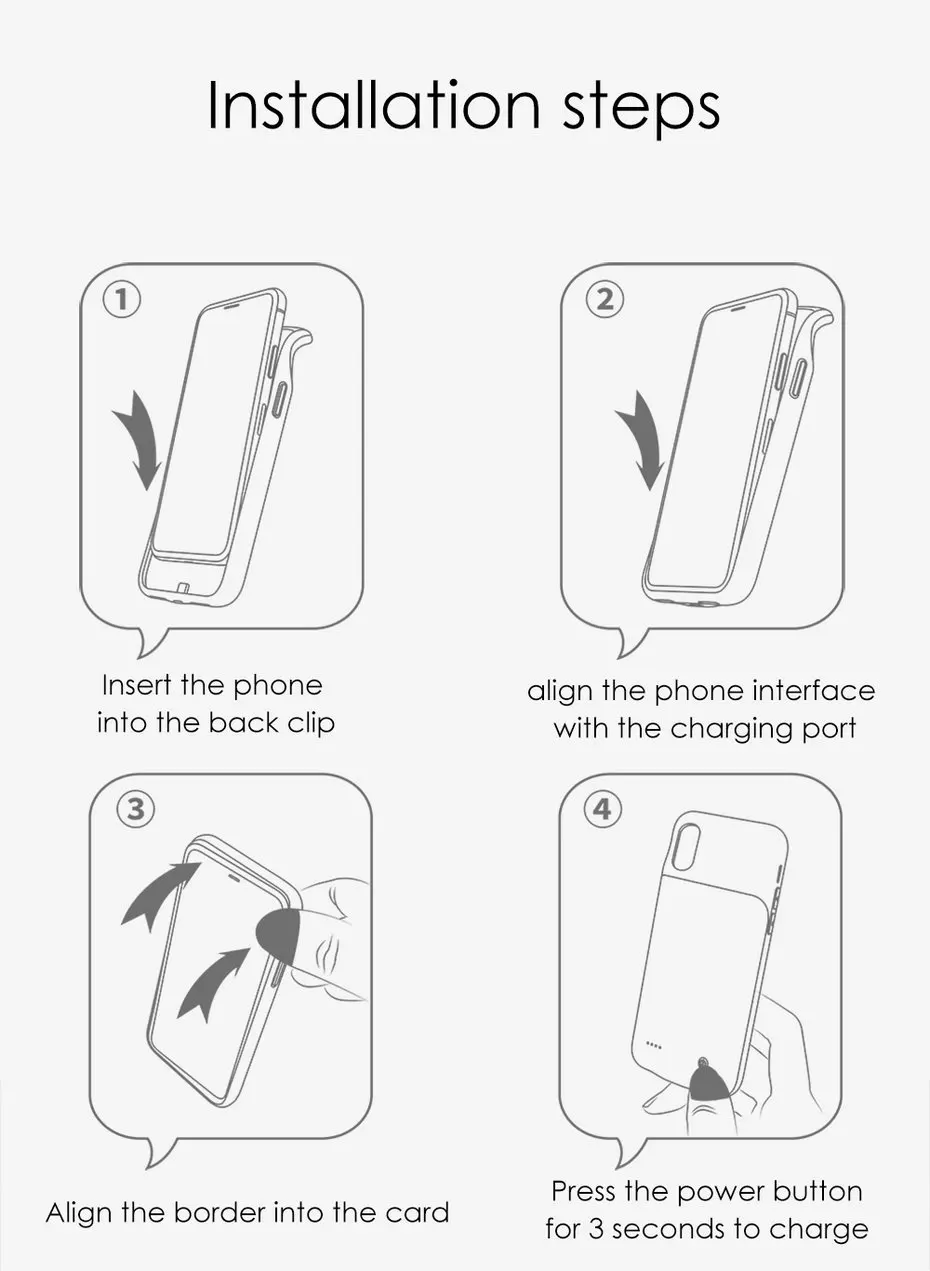 Installation steps

1

Insert the phone into the back clip

2

align the phone interface with the charging port

3

Align the border into the card

4

Press the power button for 3 seconds to charge