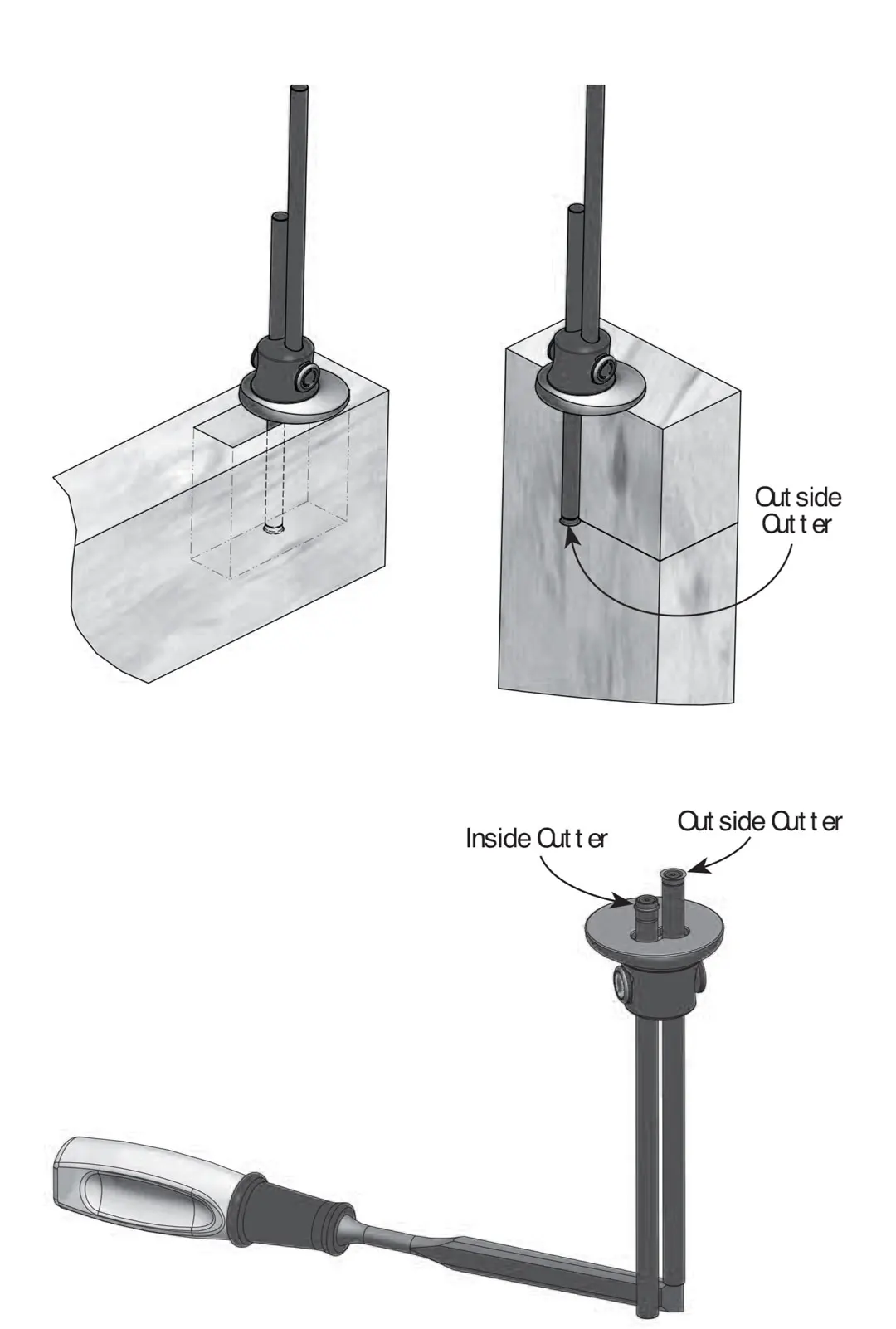 Outside Cutter

Inside Cutter

Outside Cutter