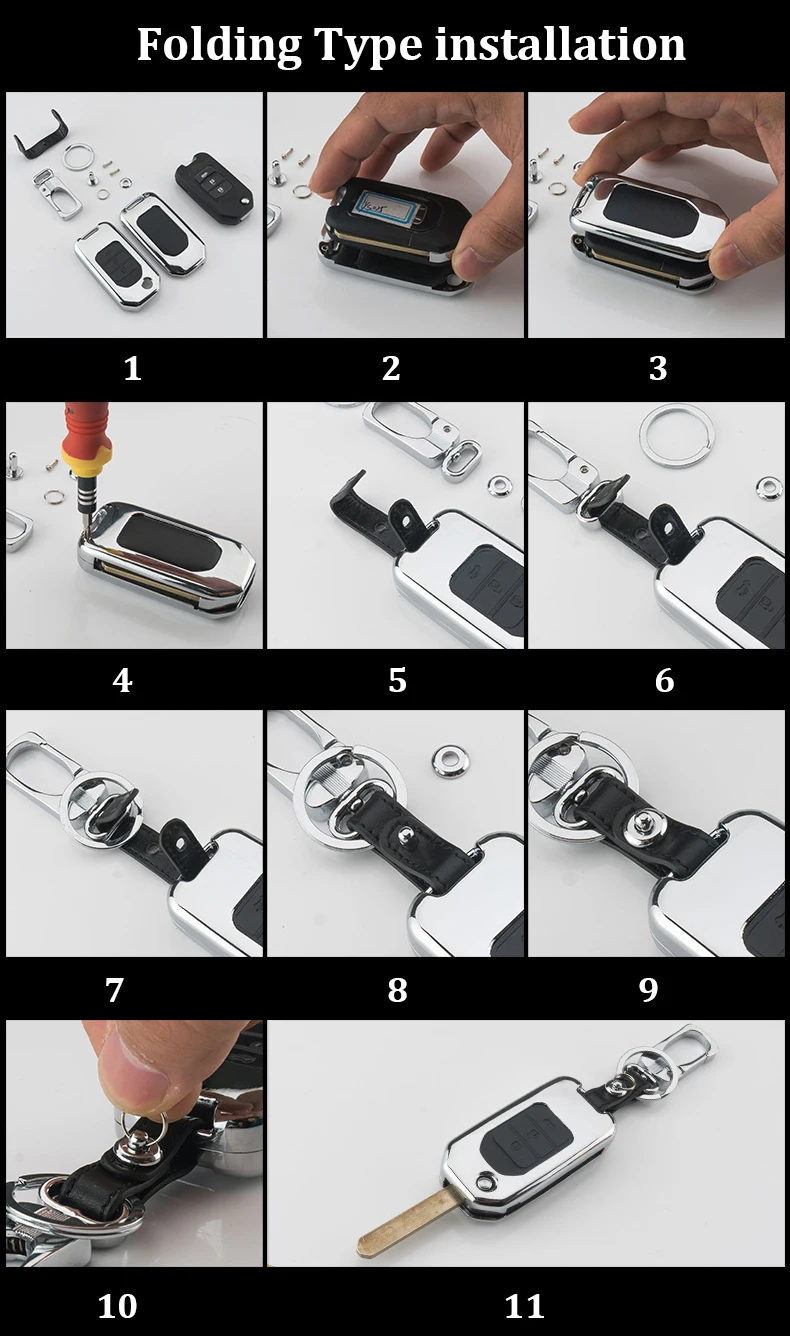 Folding Type installation

1

2

3

4

5

6

7

8

9

10

11