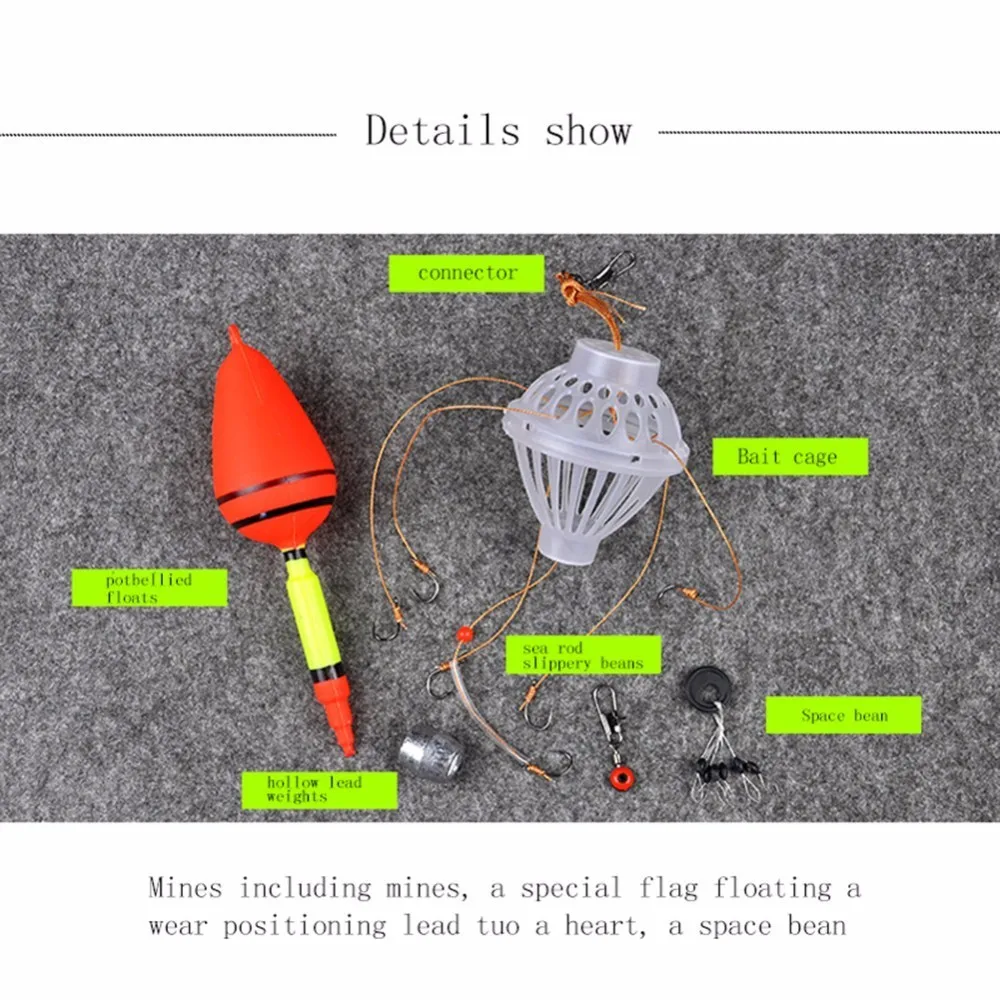 Details show

connector

Bait cage

potbellied floats

sea rod slippery beans

Space bean

hollow lead weights

Mines including mines, a special flag floating a wear positioning lead tuo a heart, a space bean