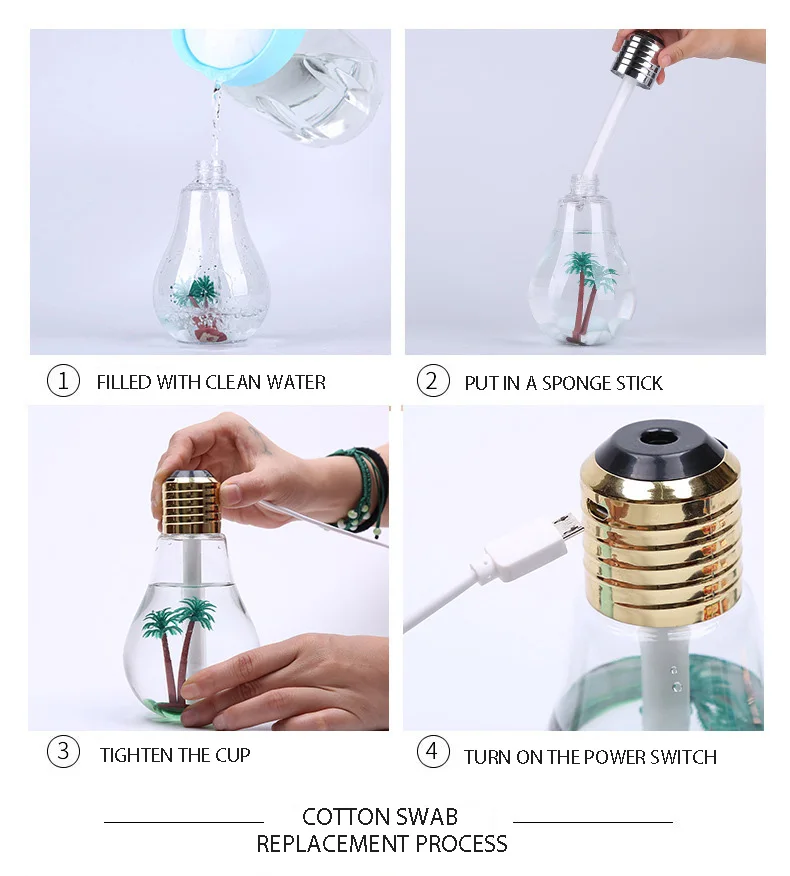 ① FILLED WITH CLEAN WATER

② PUT IN A SPONGE STICK

③ TIGHTEN THE CUP

④ TURN ON THE POWER SWITCH

COTTON SWAB REPLACEMENT PROCESS