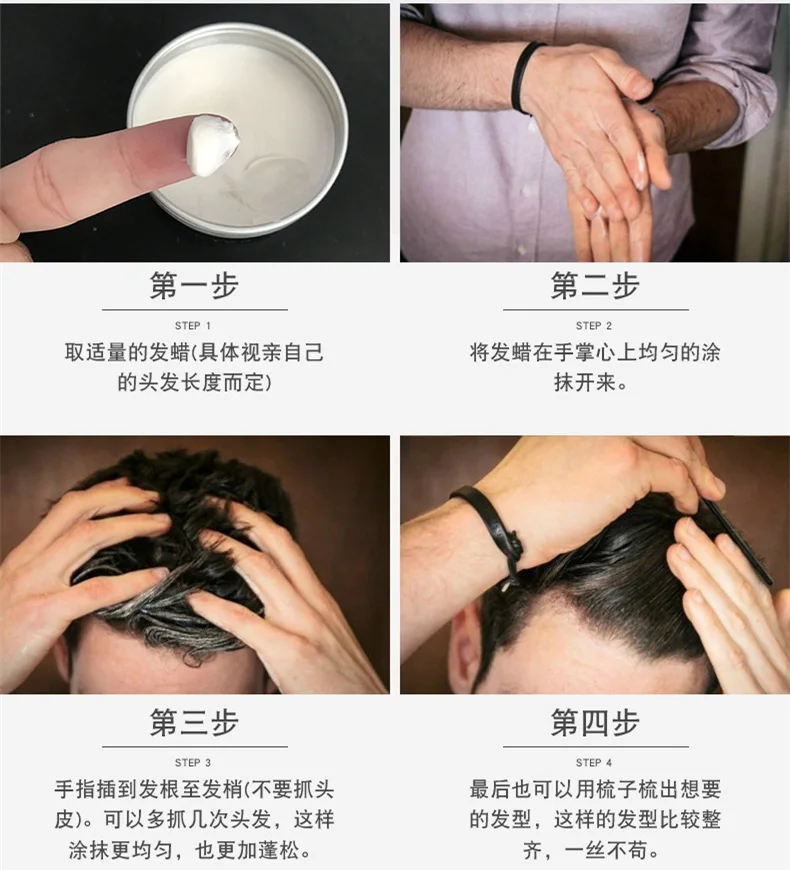 第一步

STEP 1

取适量的发蜡(具体视亲自己的头发长度而定)

第二步

STEP 2

将发蜡在手掌心上均匀的涂抹开来。

第三步

STEP 3

手指插到发根至发梢(不要抓头皮)。可以多抓几次头发，这样涂抹更均匀，也更加蓬松。

第四步

STEP 4

最后也可以用梳子梳出想要的发型，这样的发型比较整齐，一丝不苟。