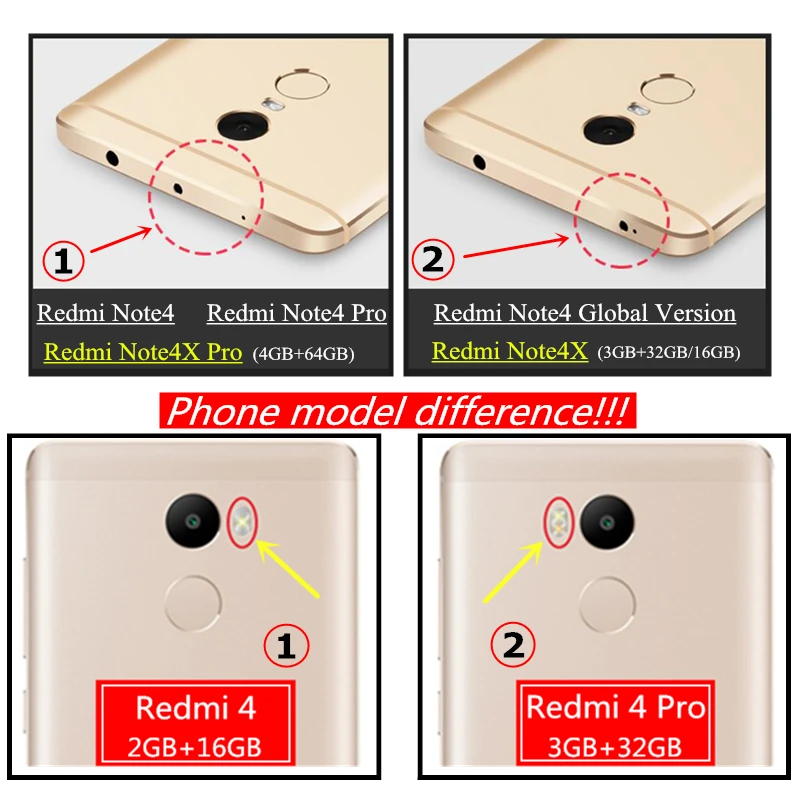 1

Redmi Note4 Redmi Note4 Pro

Redmi Note4X Pro (4GB+64GB)

2

Redmi Note4 Global Version

Redmi Note4X (3GB+32GB/16GB)

Phone model difference!!!

1

Redmi 4
2GB+16GB

2

Redmi 4 Pro
3GB+32GB