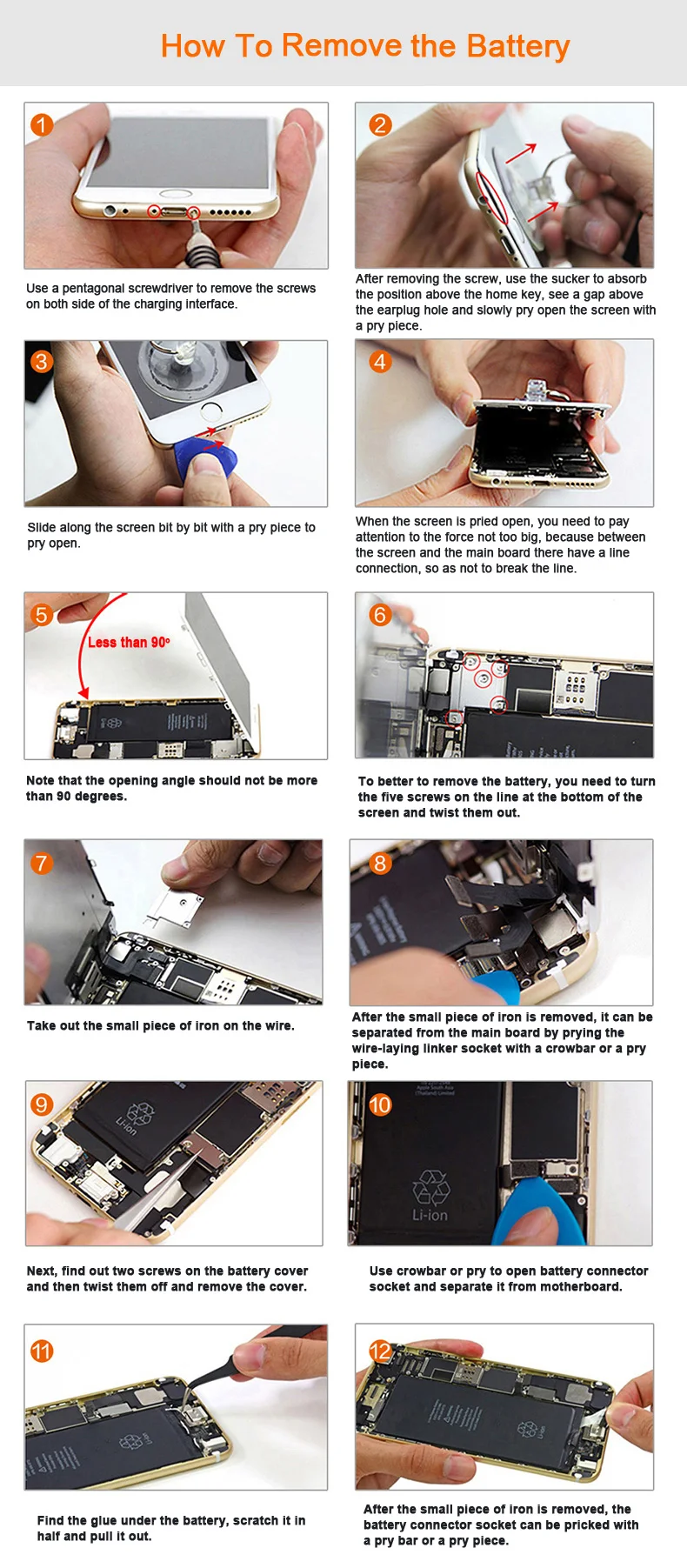 How To Remove the Battery

1

Use a pentagonal screwdriver to remove the screws on both side of the charging interface.

2

After removing the screw, use the sucker to absorb the position above the home key, see a gap above the earplug hole and slowly pry open the screen with a pry piece.

3

Slide along the screen bit by bit with a pry piece to pry open.

4

When the screen is pried open, you need to pay attention to the force not too big, because between the screen and the main board there have a line connection, so as not to break the line.

5

Less than 90°

Note that the opening angle should not be more than 90 degrees.

6

To better to remove the battery, you need to turn the five screws on the line at the bottom of the screen and twist them out.

7

Take out the small piece of iron on the wire.

8

After the small piece of iron is removed, it can be separated from the main board by prying the wire-laying linker socket with a crowbar or a pry piece.

9

Li-ion

Next, find out two screws on the battery cover and then twist them off and remove the cover.

10

Li-ion

Use crowbar or pry to open battery connector socket and separate it from motherboard.

11

Find the glue under the battery, scratch it in half and pull it out.

12

Li-ion

After the small piece of iron is removed, the battery connector socket can be pricked with a pry bar or a pry piece.