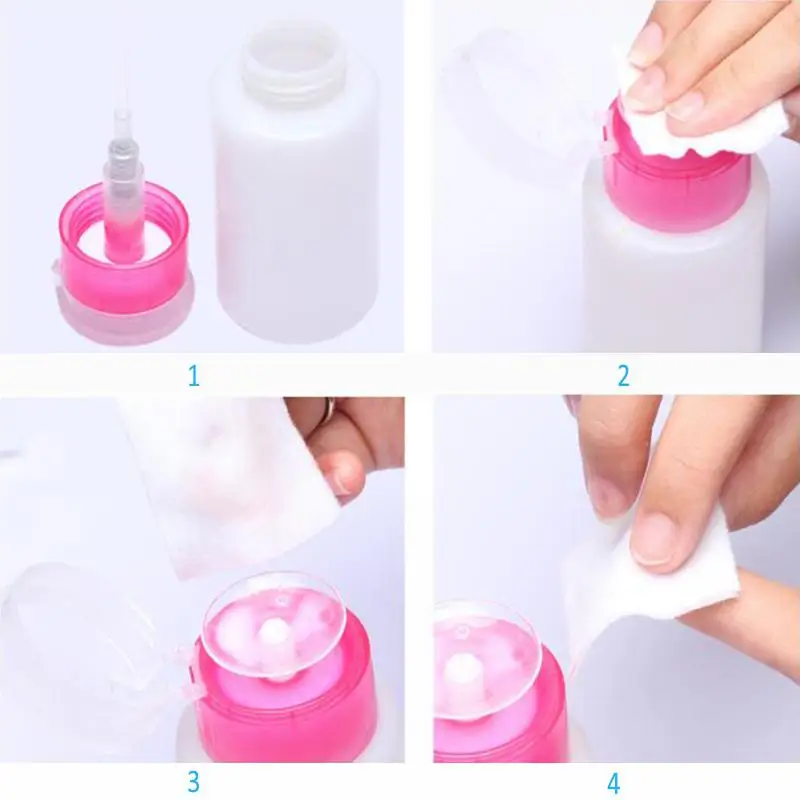 1

2

3

4