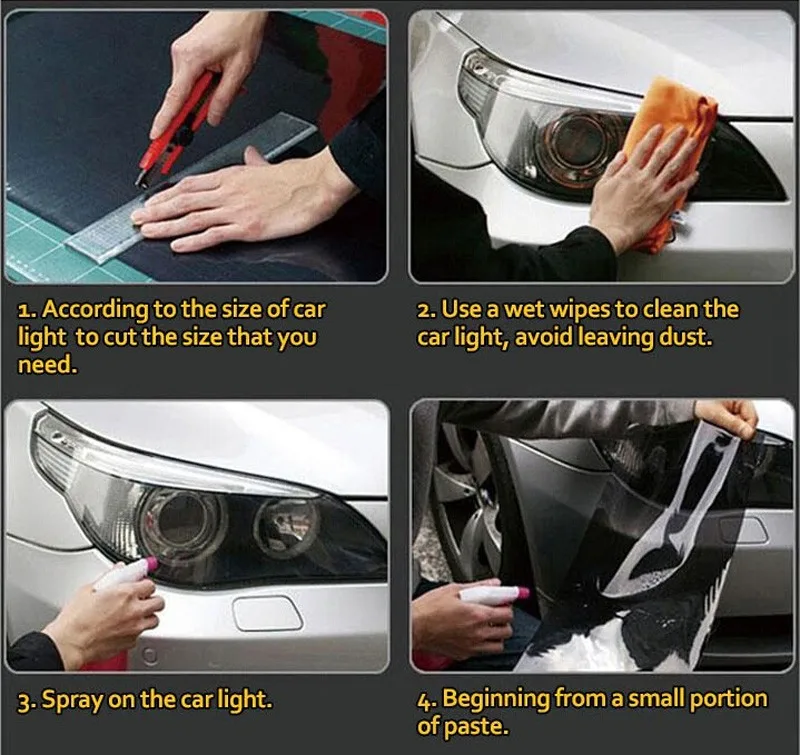 1. According to the size of car light to cut the size that you need.

2. Use a wet wipes to clean the car light, avoid leaving dust.

3. Spray on the car light.

4. Beginning from a small portion of paste.