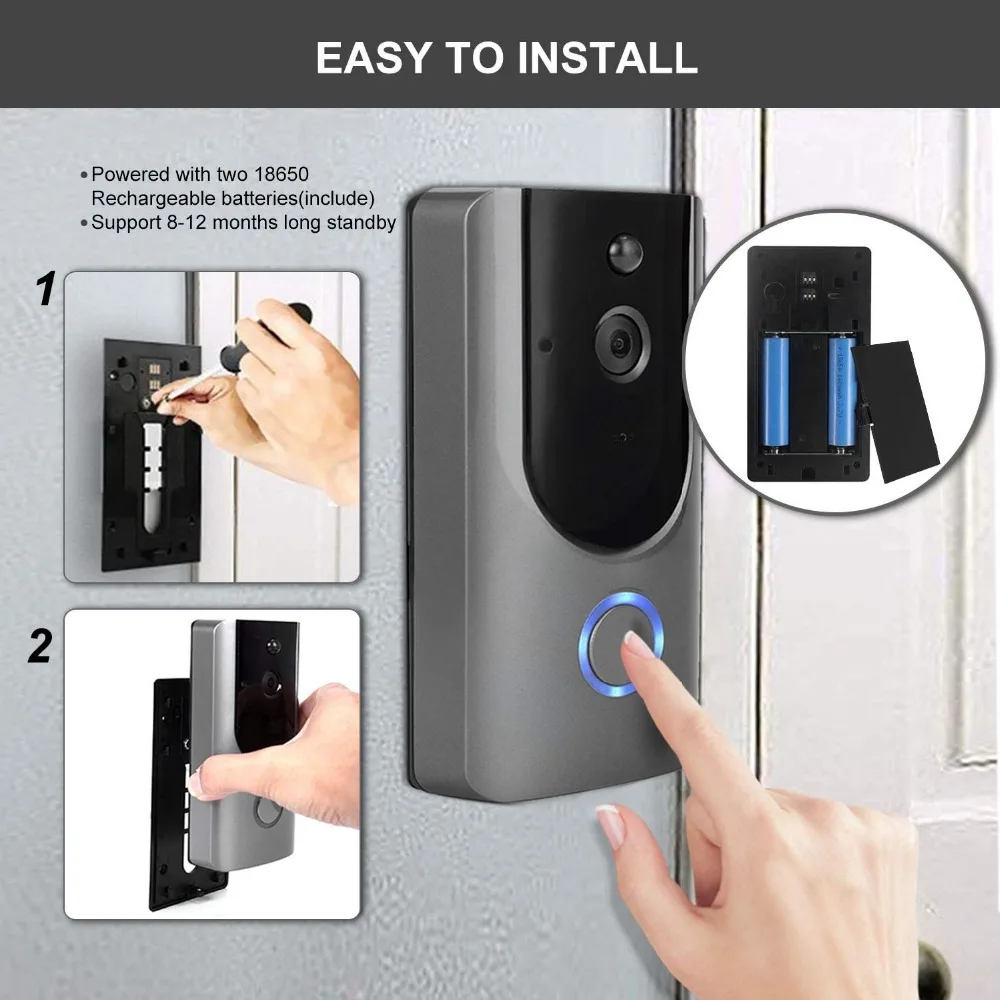 EASY TO INSTALL

• Powered with two 18650 Rechargeable batteries(include)
• Support 8-12 months long standby

1

2