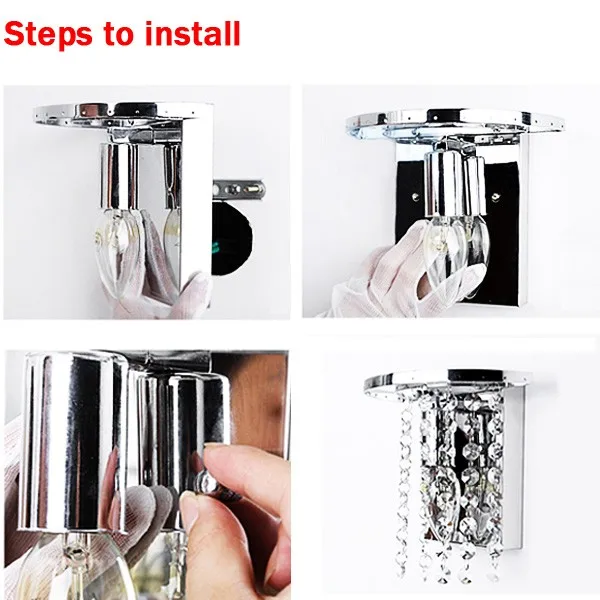 Steps to install