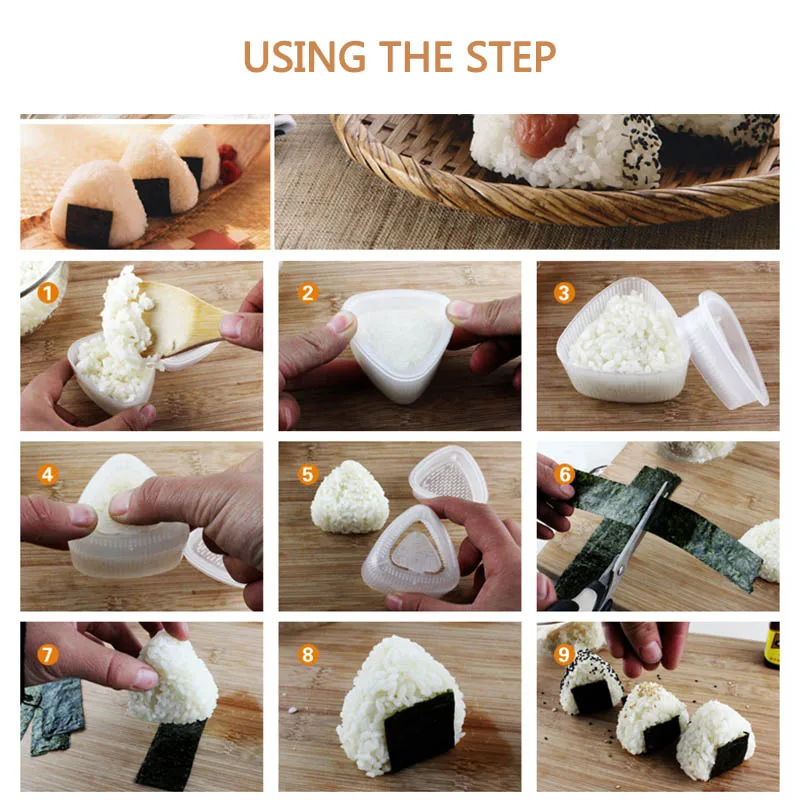 USING THE STEP

1

2

3

4

5

6

7

8

9