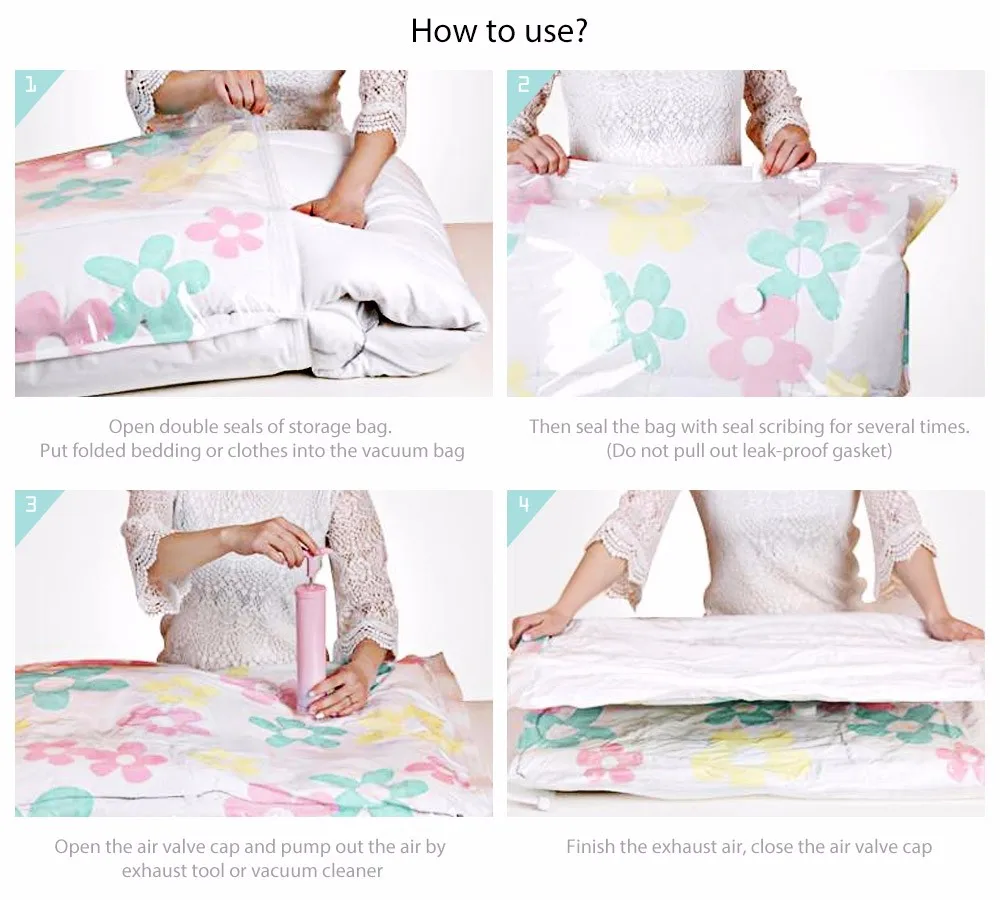 How to use?

1

Open double seals of storage bag.
Put folded bedding or clothes into the vacuum bag

2

Then seal the bag with seal scribing for several times.
(Do not pull out leak-proof gasket)

3

Open the air valve cap and pump out the air by exhaust tool or vacuum cleaner

4

Finish the exhaust air, close the air valve cap