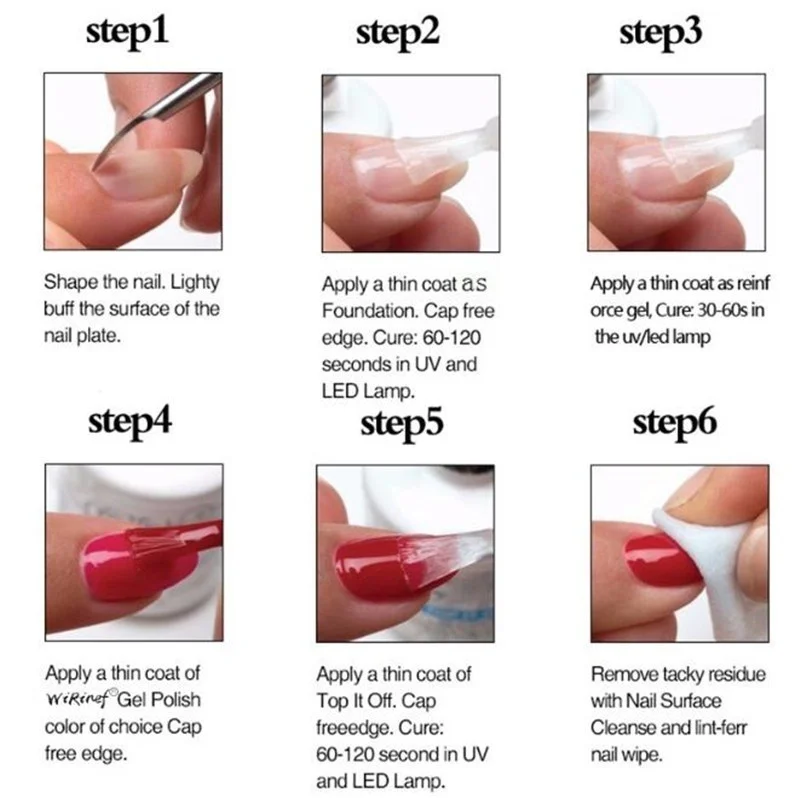 step1

Shape the nail. Lighty buff the surface of the nail plate.

step2

Apply a thin coat as Foundation. Cap free edge. Cure: 60-120 seconds in UV and LED Lamp.

step3

Apply a thin coat as reinf orce gel, Cure: 30-60s in the uv/led lamp

step4

Apply a thin coat of WiRinef© Gel Polish color of choice Cap free edge.

step5

Apply a thin coat of Top It Off. Cap freeedge. Cure: 60-120 second in UV and LED Lamp.

step6

Remove tacky residue with Nail Surface Cleanse and lint-ferr nail wipe.