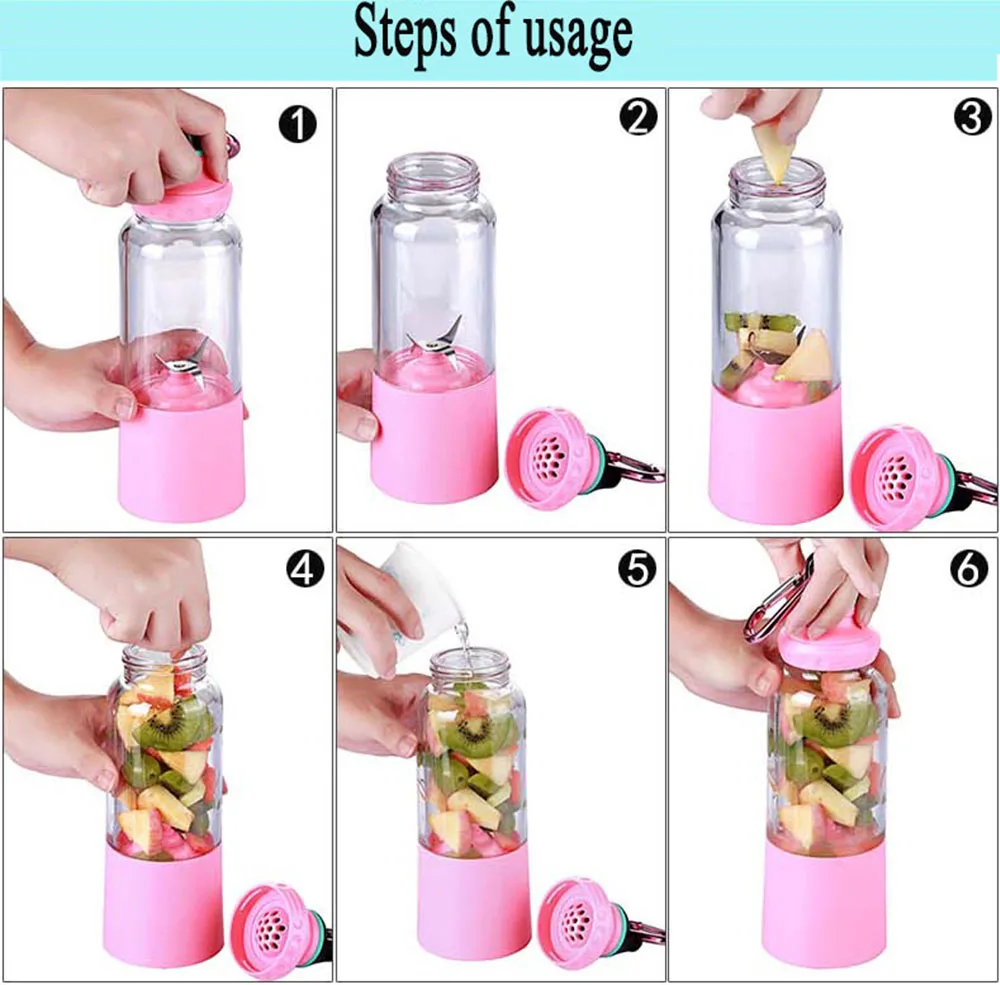 Steps of usage

1

2

3

4

5

6