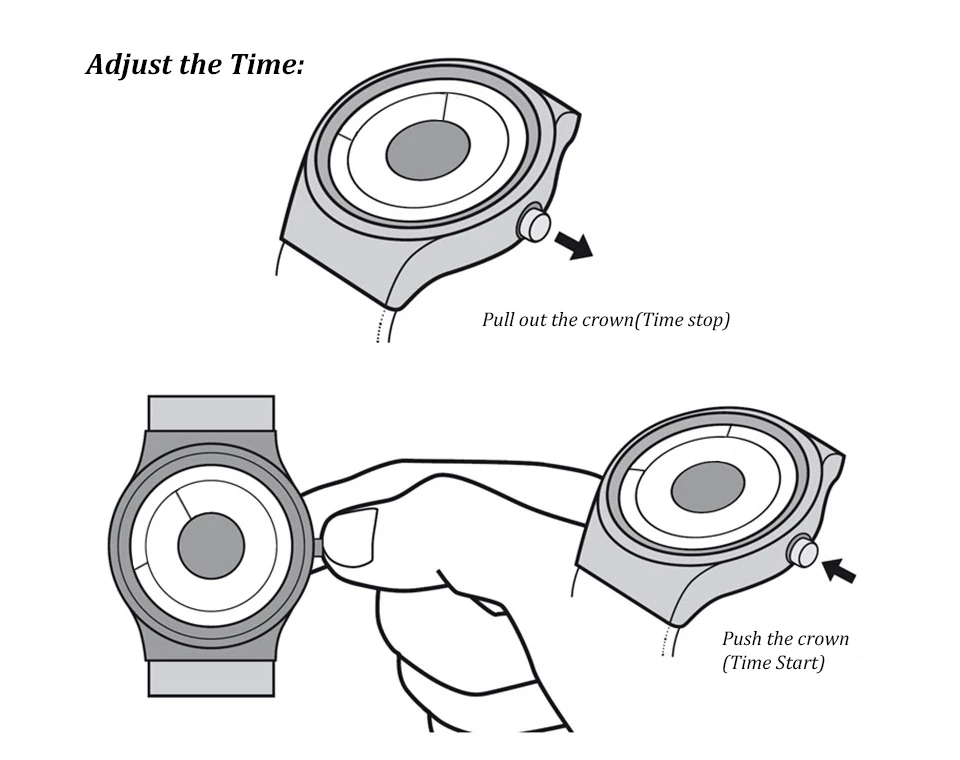 Adjust the Time:

Pull out the crown(Time stop)

Push the crown
(Time Start)