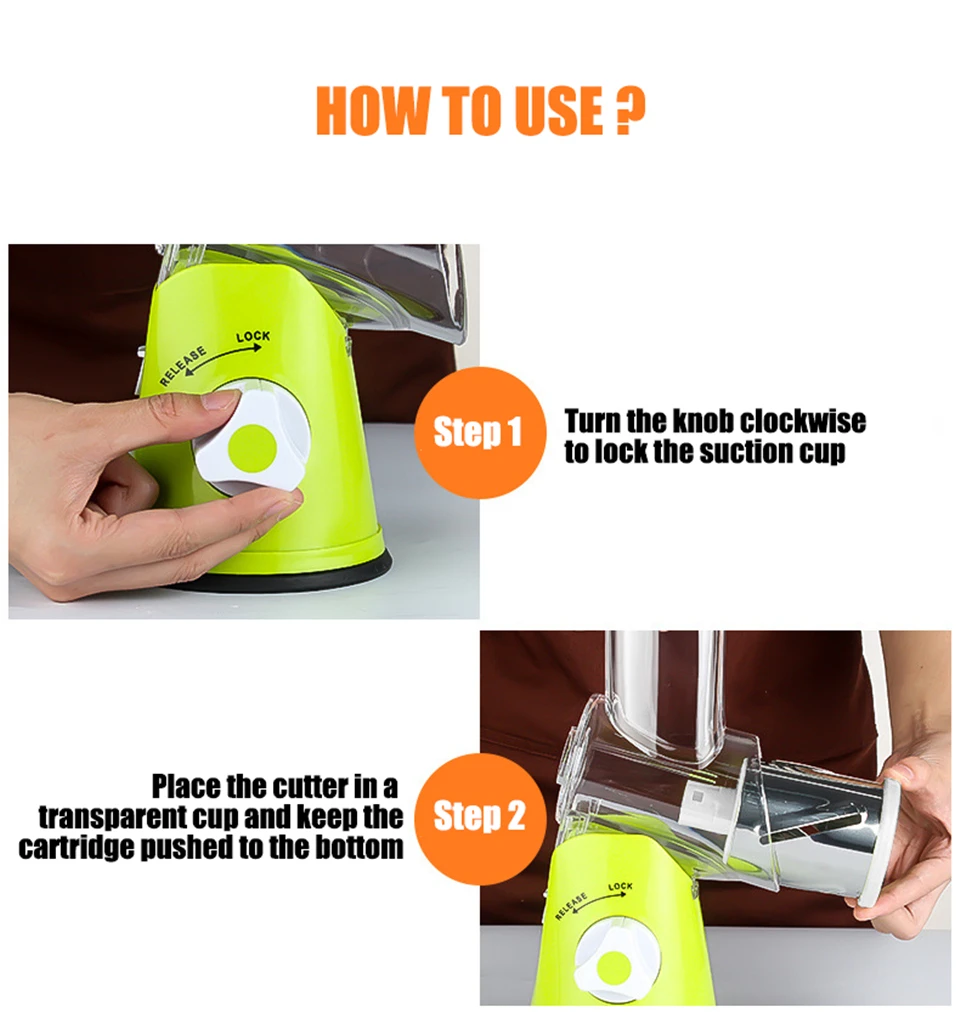 HOW TO USE ?

RELEASE LOCK

Step 1

Turn the knob clockwise to lock the suction cup

Place the cutter in a transparent cup and keep the cartridge pushed to the bottom

Step 2

RELEASE LOCK